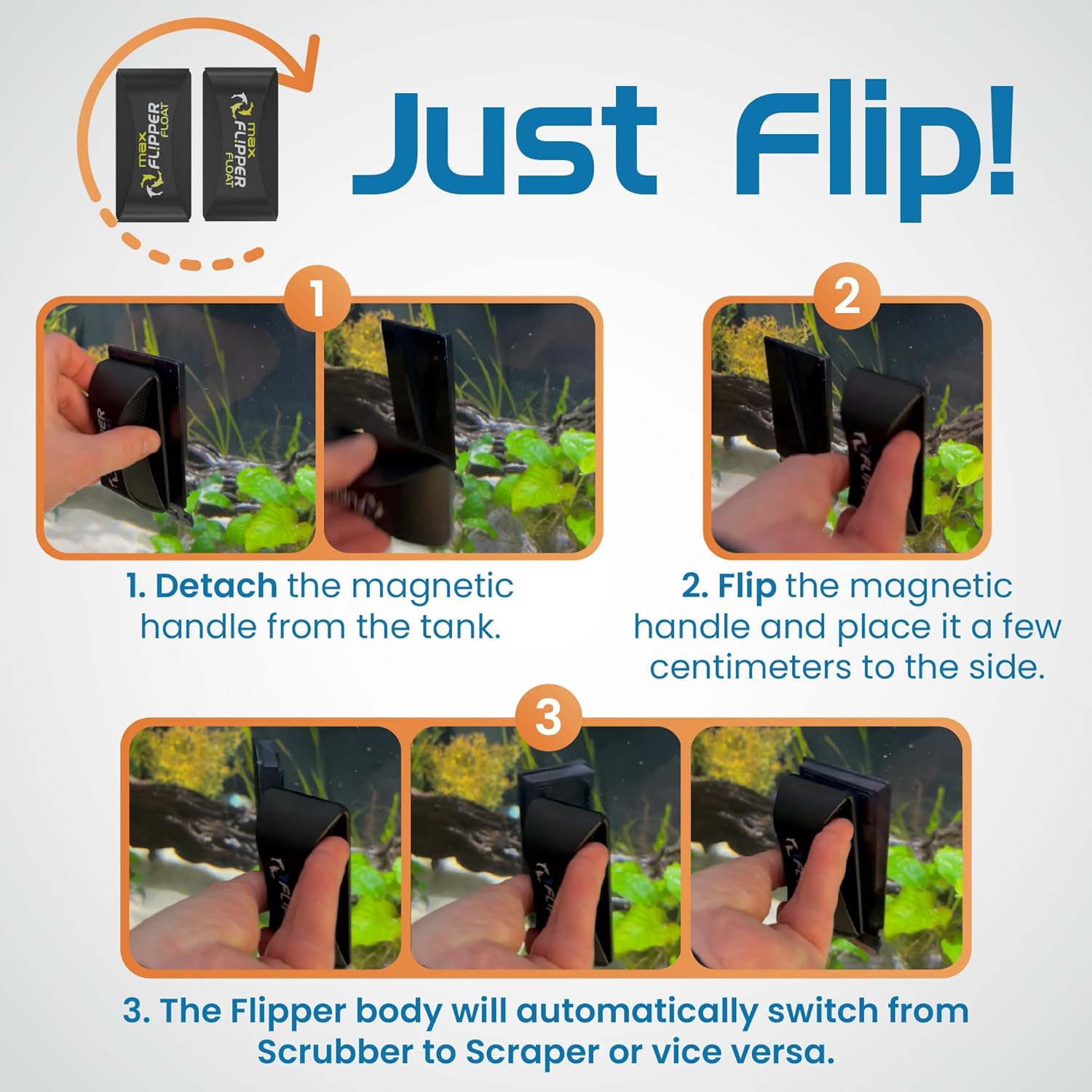 max FLIPPER FLOAT

max FLIPPER FLOAT

Just Flip!

1

2

1. Detach the magnetic handle from the tank.

2. Flip the magnetic handle and place it a few centimeters to the side.

3

3. The Flipper body will automatically switch from Scrubber to Scraper or vice versa.