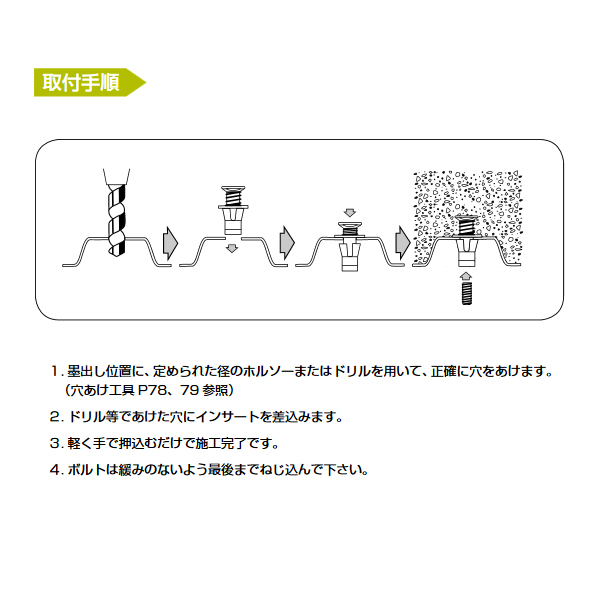 取付手順

1. 墨出し位置に、定められた径のホルソーまたはドリルを用いて、正確に穴をあけます。（穴あけ工具 P78、79 参照）

2. ドリル等であけた穴にインサートを差込みます。

3. 軽く手で押込むだけで施工完了です。

4. ボルトは緩みのないよう最後までねじ込んで下さい。