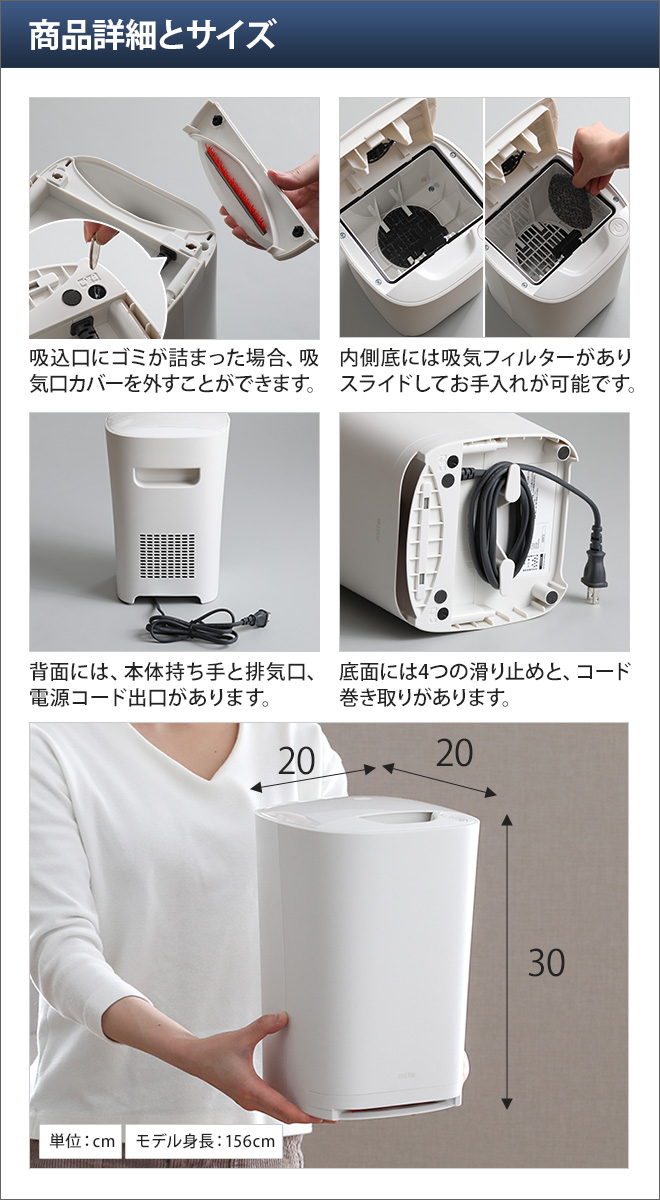 商品詳細とサイズ

吸込口にゴミが詰まった場合、吸気口カバーを外すことができます。

内側底には吸気フィルターがありスライドしてお手入れが可能です。

背面には、本体持ち手と排気口、電源コード出口があります。

底面には4つの滑り止めと、コード巻き取りがあります。

20

20

30

単位：cm

モデル身長：156cm