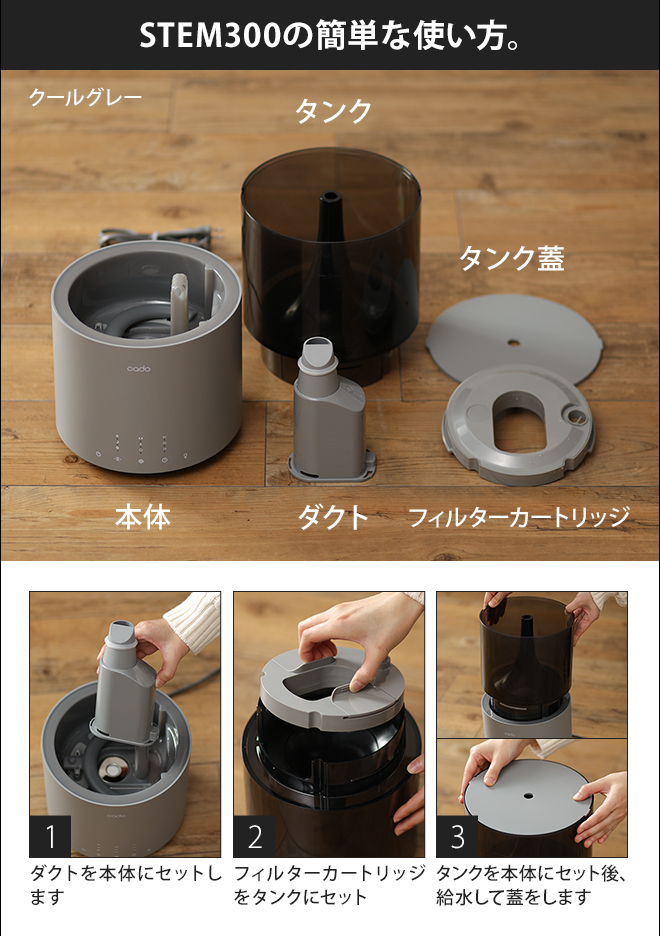 STEM300の簡単な使い方。

クールグレー

タンク

タンク蓋

cado

本体

ダクト

フィルターカートリッジ

1
ダクトを本体にセットします

2
フィルターカートリッジをタンクにセット

3
タンクを本体にセット後、給水して蓋をします