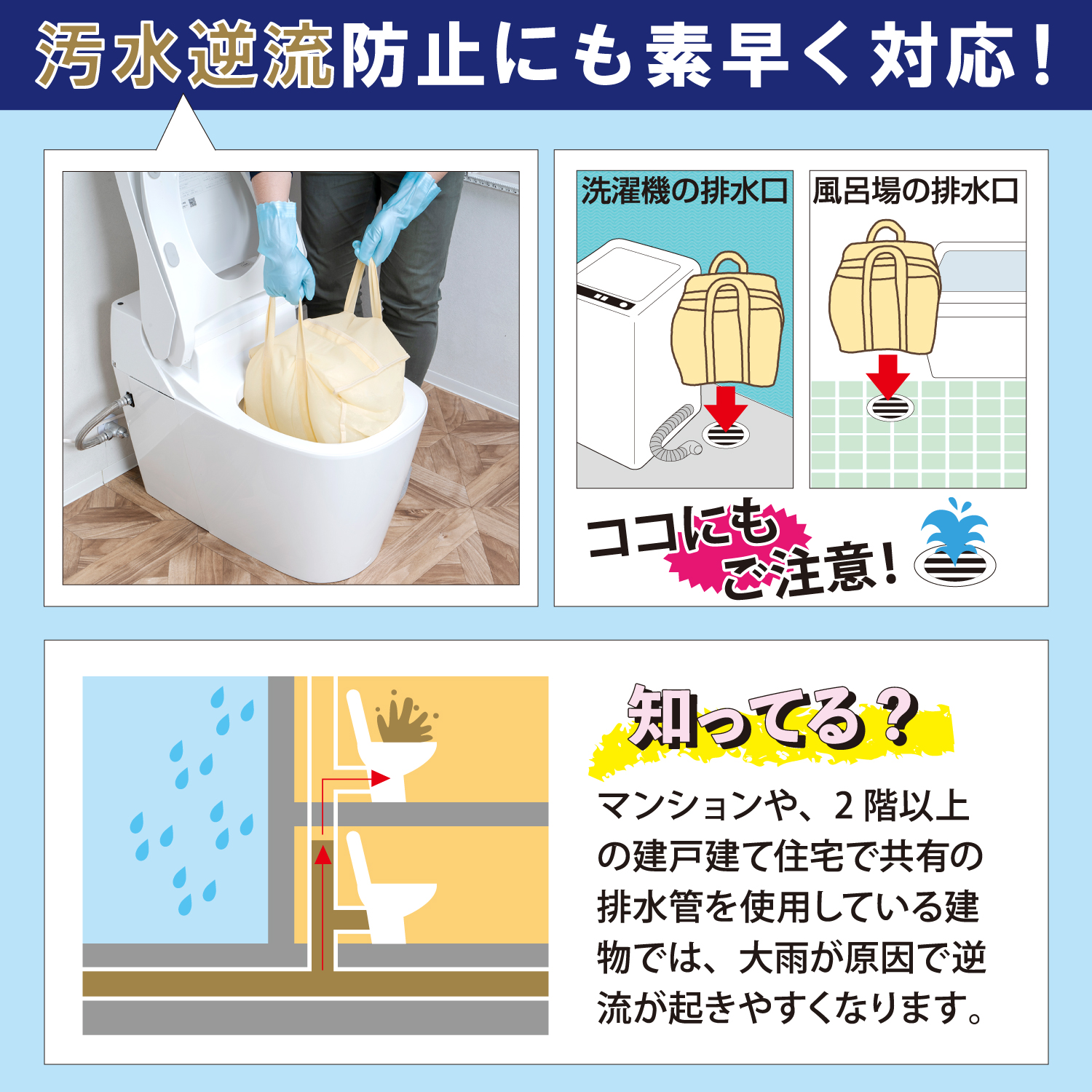 汚水逆流防止にも素早く対応！

洗濯機の排水口

風呂場の排水口

ココにもご注意！

知ってる？

マンションや、２階以上の建戸建て住宅で共有の排水管を使用している建物では、大雨が原因で逆流が起きやすくなります。