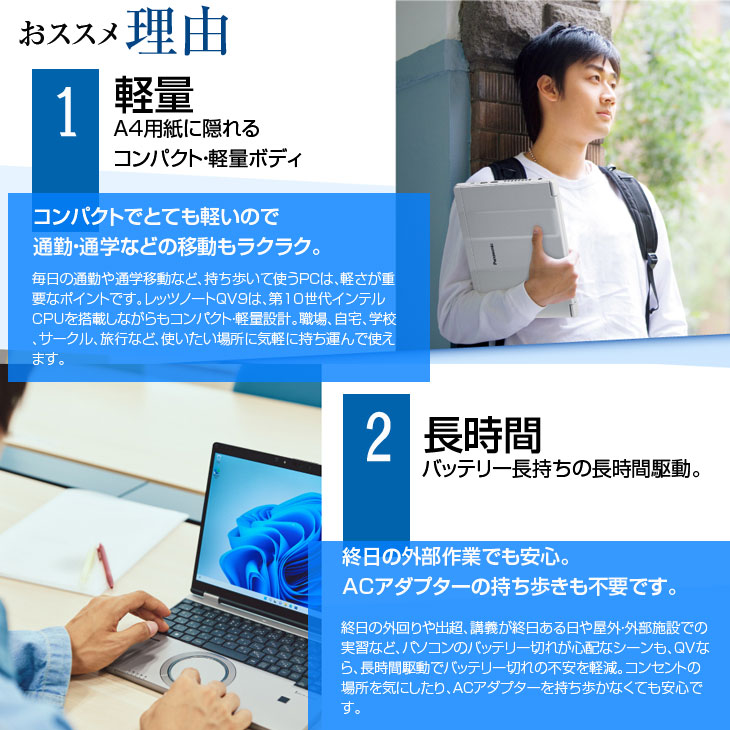 おススメ理由

1

軽量
A4用紙に隠れる
コンパクト･軽量ボディ

コンパクトでとても軽いので
通勤･通学などの移動もラクラク。

毎日の通勤や通学移動など、持ち歩いて使うPCは、軽さが重要なポイントです。レッツノートQV9は、第10世代インテルCPUを搭載しながらもコンパクト･軽量設計。職場、自宅、学校、サークル、旅行など、使いたい場所に気軽に持ち運んで使えます。

Panasonic

2

長時間
バッテリー長持ちの長時間駆動。

終日の外部作業でも安心。
ACアダプターの持ち歩きも不要です。

終日の外回りや出超、講義が終日ある日や屋外･外部施設での実習など、パソコンのバッテリー切れが心配なシーンも、QVなら、長時間駆動でバッテリー切れの不安を軽減。コンセントの場所を気にしたり、ACアダプターを持ち歩かなくても安心です。