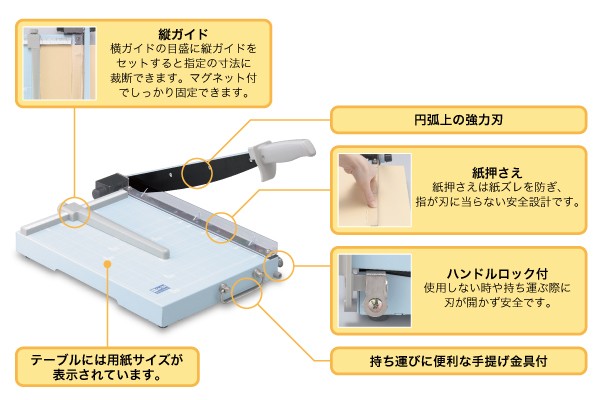 縦ガイド
横ガイドの目盛に縦ガイドをセットすると指定の寸法に裁断できます。マグネット付でしっかり固定できます。

円弧上の強力刃

紙押さえ
紙押さえは紙ズレを防ぎ、指が刃に当らない安全設計です。

ハンドルロック付
使用しない時や持ち運ぶ際に刃が開かず安全です。

持ち運びに便利な手提げ金具付

テーブルには用紙サイズが表示されています。