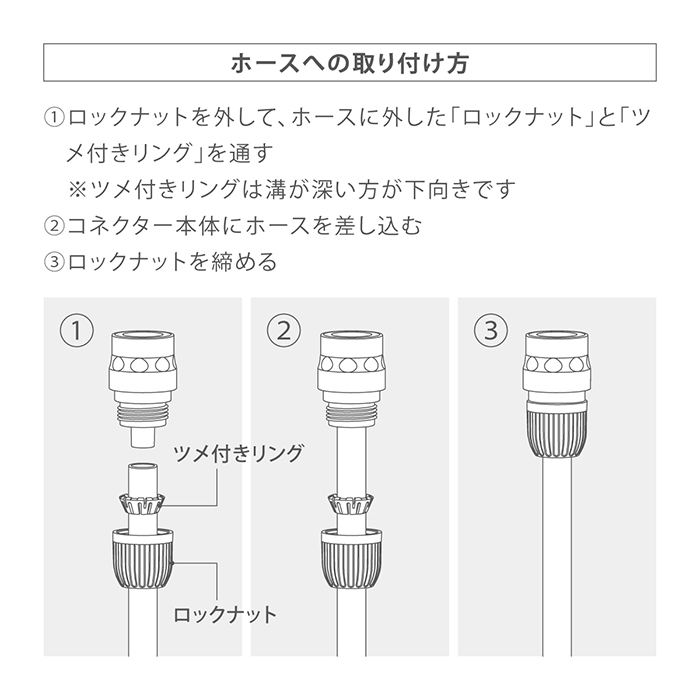 ホースへの取り付け方

①ロックナットを外して、ホースに外した「ロックナット」と「ツメ付きリング」を通す
※ツメ付きリングは溝が深い方が下向きです
②コネクター本体にホースを差し込む
③ロックナットを締める

①

ツメ付きリング

ロックナット

②

③