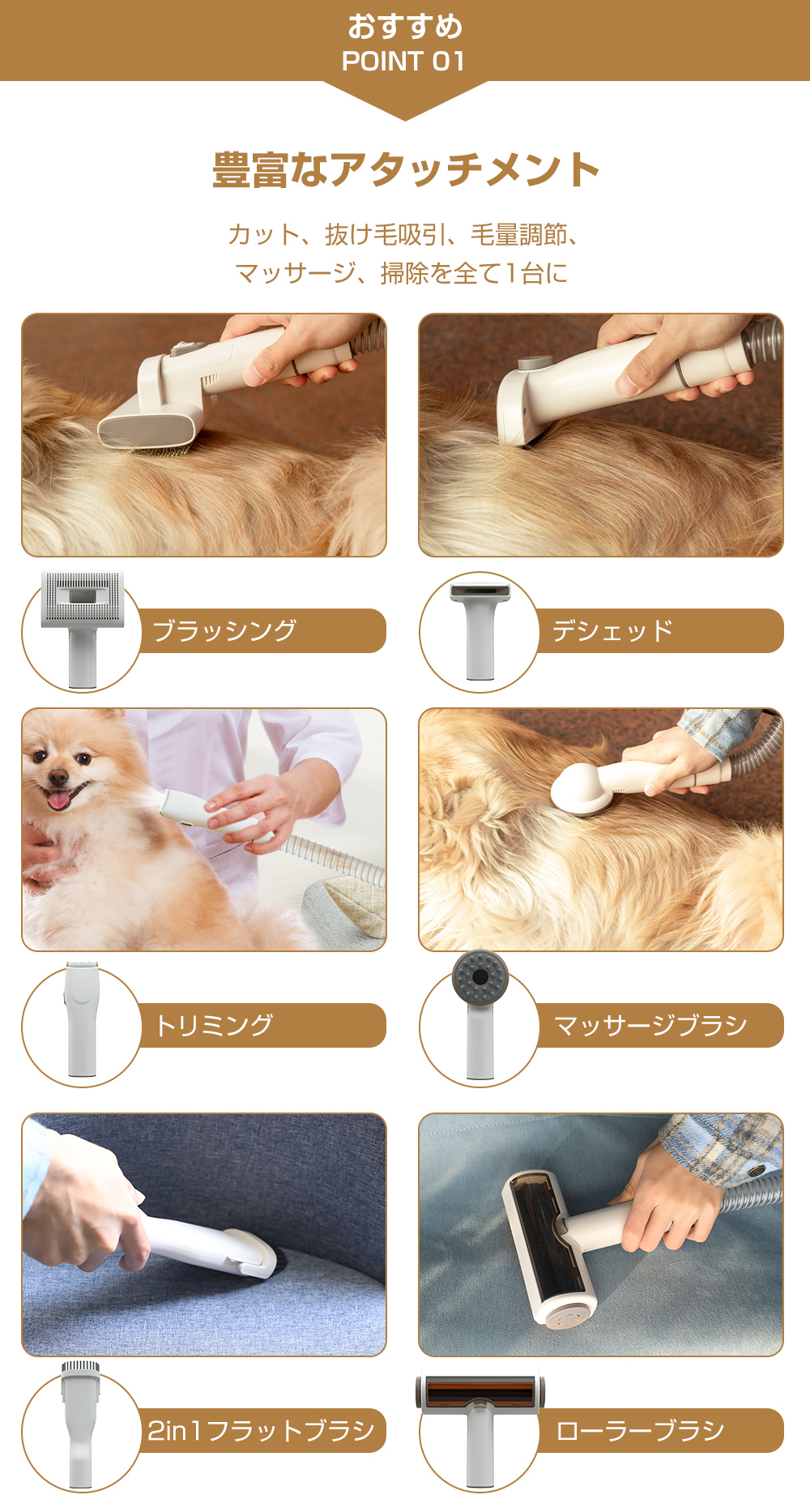 おすすめ
POINT 01

豊富なアタッチメント

カット、抜け毛吸引、毛量調節、
マッサージ、掃除を全て1台に

ブラッシング

デシェッド

トリミング

マッサージブラシ

2in1フラットブラシ

ローラーブラシ