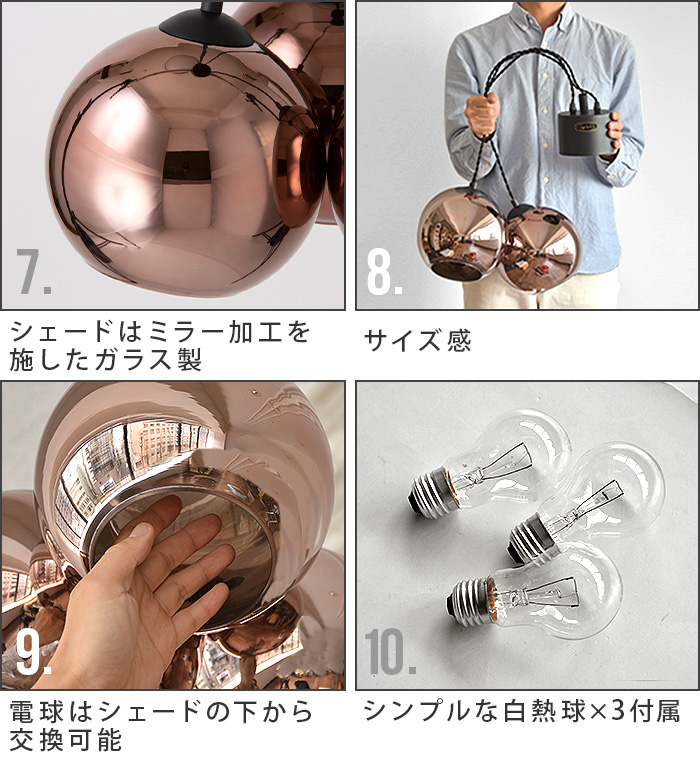 7.

シェードはミラー加工を施したガラス製

8.

サイズ感

9.

電球はシェードの下から交換可能

10.

シンプルな白熱球×3付属