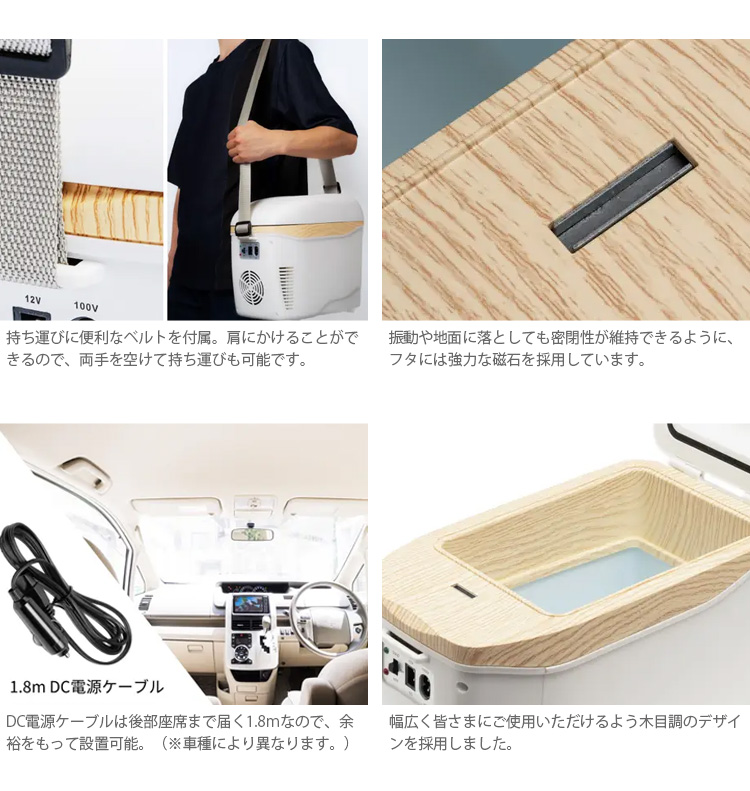 12V

100V

持ち運びに便利なベルトを付属。肩にかけることができるので、両手を空けて持ち運びも可能です。

振動や地面に落としても密閉性が維持できるように、フタには強力な磁石を採用しています。

1.8m DC電源ケーブル

DC電源ケーブルは後部座席まで届く1.8mなので、余裕をもって設置可能。（※車種により異なります。）

幅広く皆さまにご使用いただけるよう木目調のデザインを採用しました。