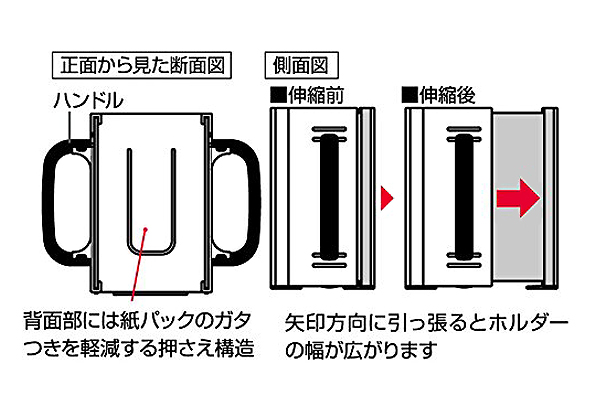 正面から見た断面図

ハンドル

背面部には紙パックのガタつきを軽減する押さえ構造

側面図

■伸縮前

■伸縮後

矢印方向に引っ張るとホルダーの幅が広がります