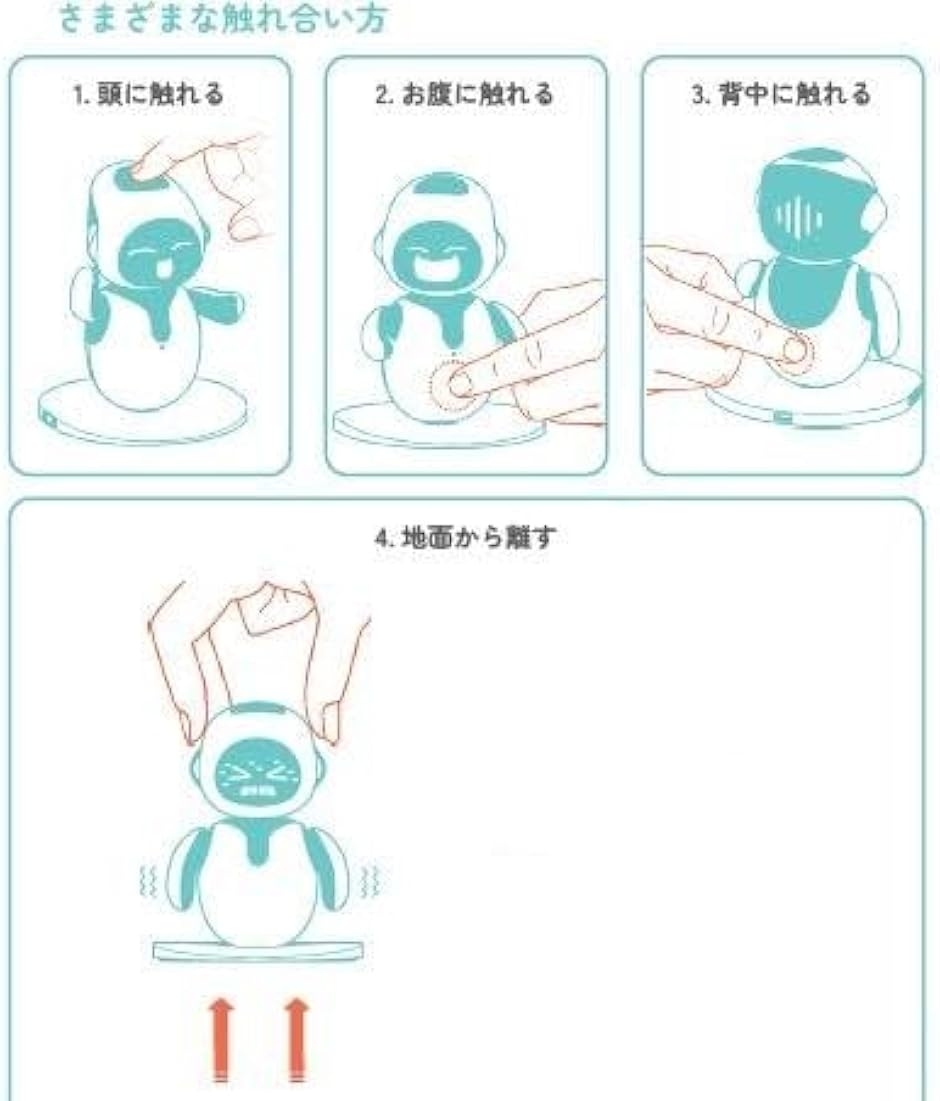 さまざまな触れ合い方

1. 頭に触れる

2. お腹に触れる

3. 背中に触れる

4. 地面から離す