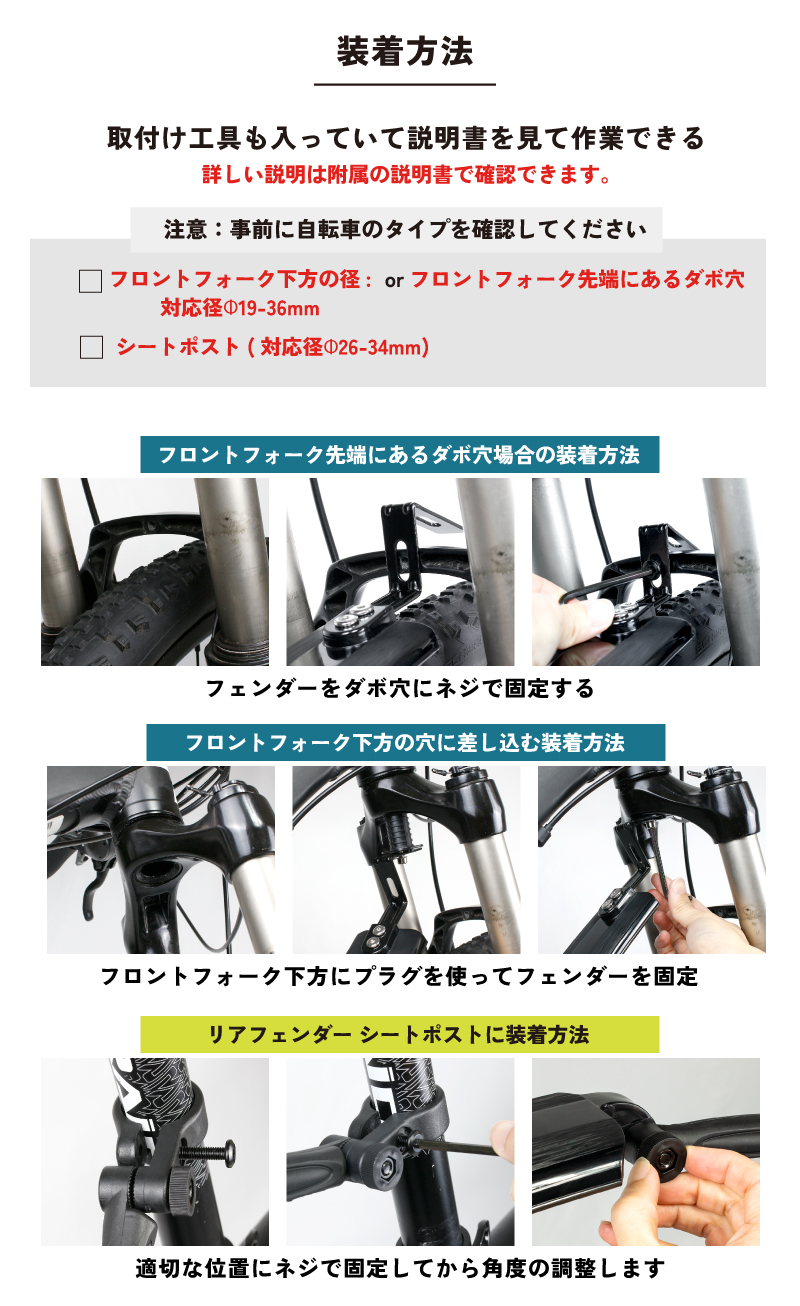 装着方法

取付け工具も入っていて説明書を見て作業できる
詳しい説明は附属の説明書で確認できます。

注意：事前に自転車のタイプを確認してください

フロントフォーク下方の径： or フロントフォーク先端にあるダボ穴
対応径Φ19-36mm

シートポスト ( 対応径Φ26-34mm)

フロントフォーク先端にあるダボ穴場合の装着方法

フェンダーをダボ穴にネジで固定する

フロントフォーク下方の穴に差し込む装着方法

フロントフォーク下方にプラグを使ってフェンダーを固定

リアフェンダー シートポストに装着方法

適切な位置にネジで固定してから角度の調整します