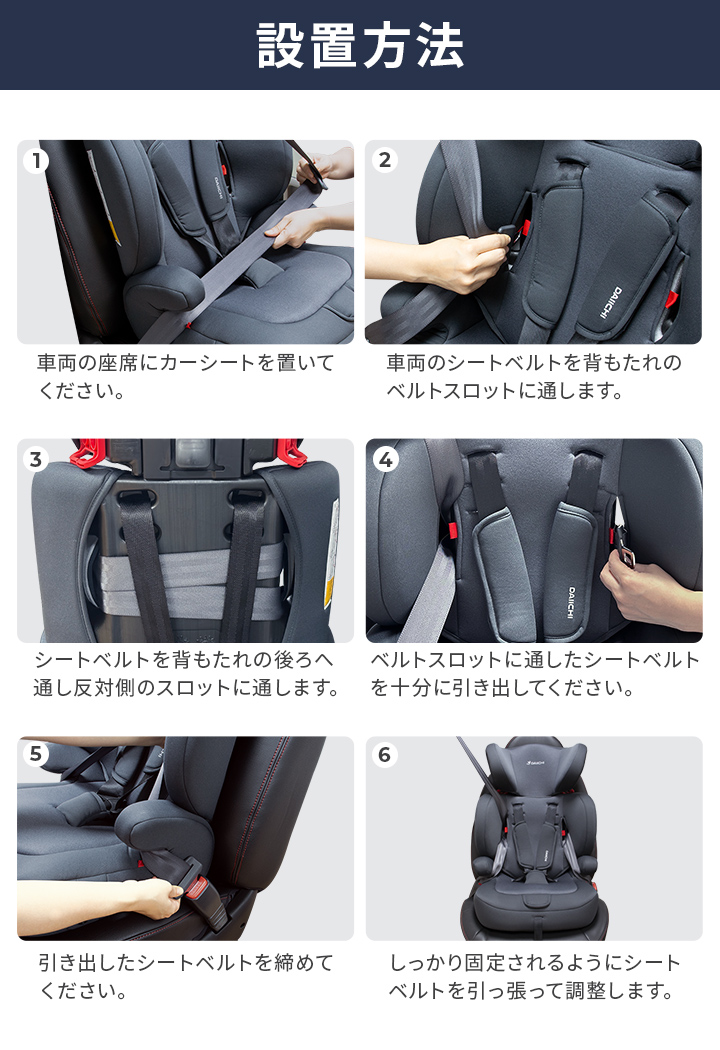 設置方法

1
DAIICHI

車両の座席にカーシートを置いてください。

2
DAIICHI

車両のシートベルトを背もたれのベルトスロットに通します。

3

シートベルトを背もたれの後ろへ通し反対側のスロットに通します。

4
DAIICHI

ベルトスロットに通したシートベルトを十分に引き出してください。

5

引き出したシートベルトを締めてください。

6
DAIICHI

しっかり固定されるようにシートベルトを引っ張って調整します。