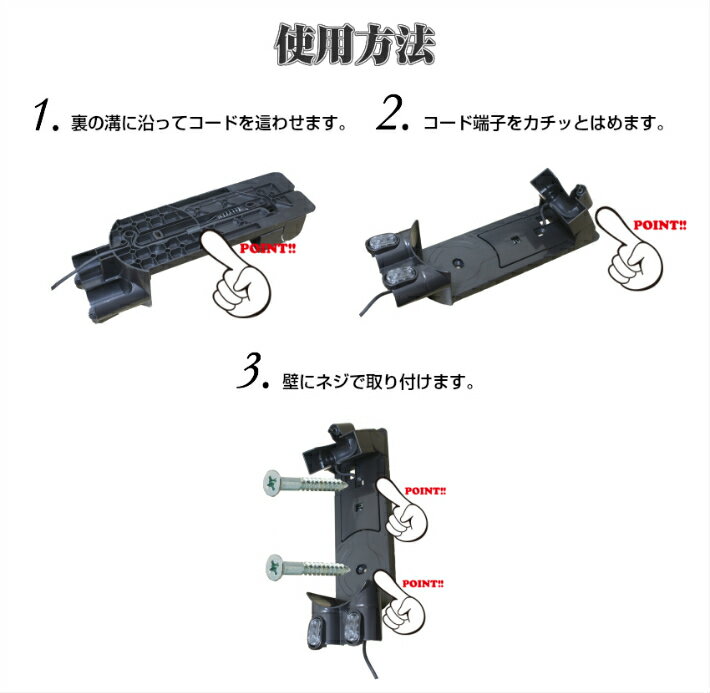 使用方法

1. 裏の溝に沿ってコードを這わせます。

2. コード端子をカチッとはめます。

POINT!!

POINT!!

3. 壁にネジで取り付けます。

POINT!!

POINT!!