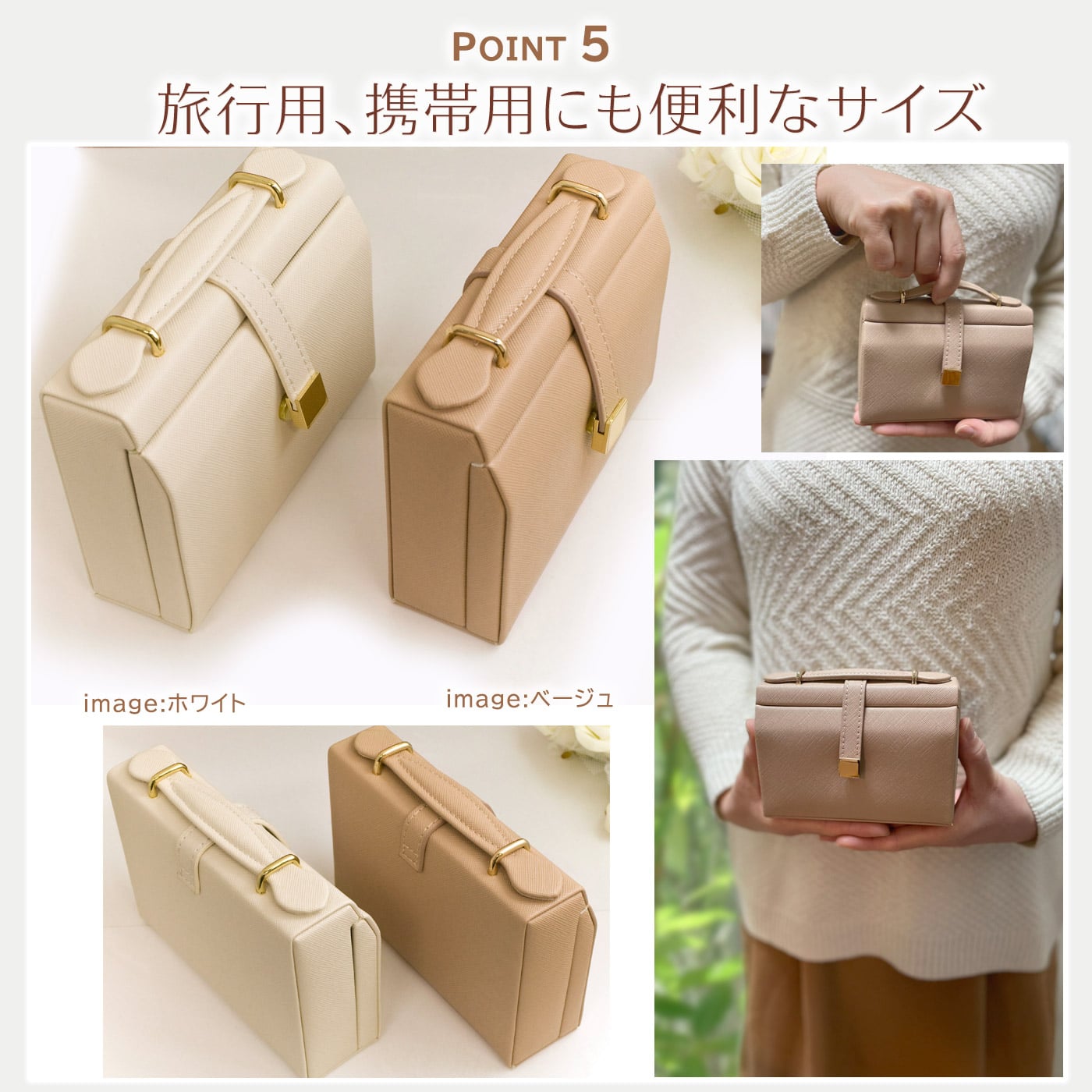 POINT 5
旅行用、携帯用にも便利なサイズ

image:ホワイト

image:ベージュ