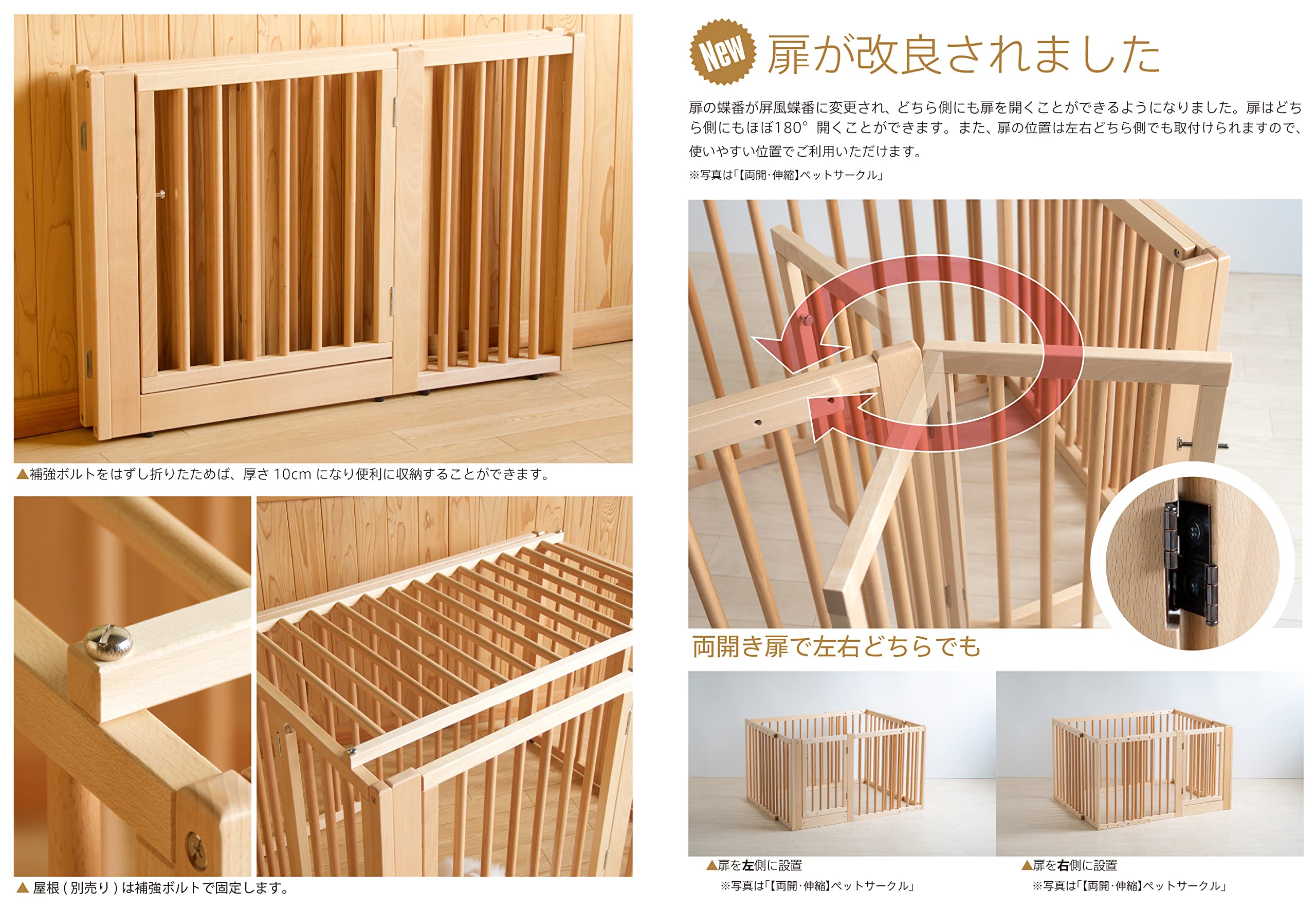 ▲補強ボルトをはずし折りたためば、厚さ 10cm になり便利に収納することができます。

▲ 屋根 ( 別売り ) は補強ボルトで固定します。

New 扉が改良されました

扉の蝶番が屏風蝶番に変更され、どちら側にも扉を開くことができるようになりました。扉はどちら側にもほぼ180° 開くことができます。また、扉の位置は左右どちら側でも取付けられますので、使いやすい位置でご利用いただけます。

※写真は「【両開・伸縮】ペットサークル」

両開き扉で左右どちらでも

▲扉を左側に設置
※写真は「【両開・伸縮】ペットサークル」

▲扉を右側に設置
※写真は「【両開・伸縮】ペットサークル」