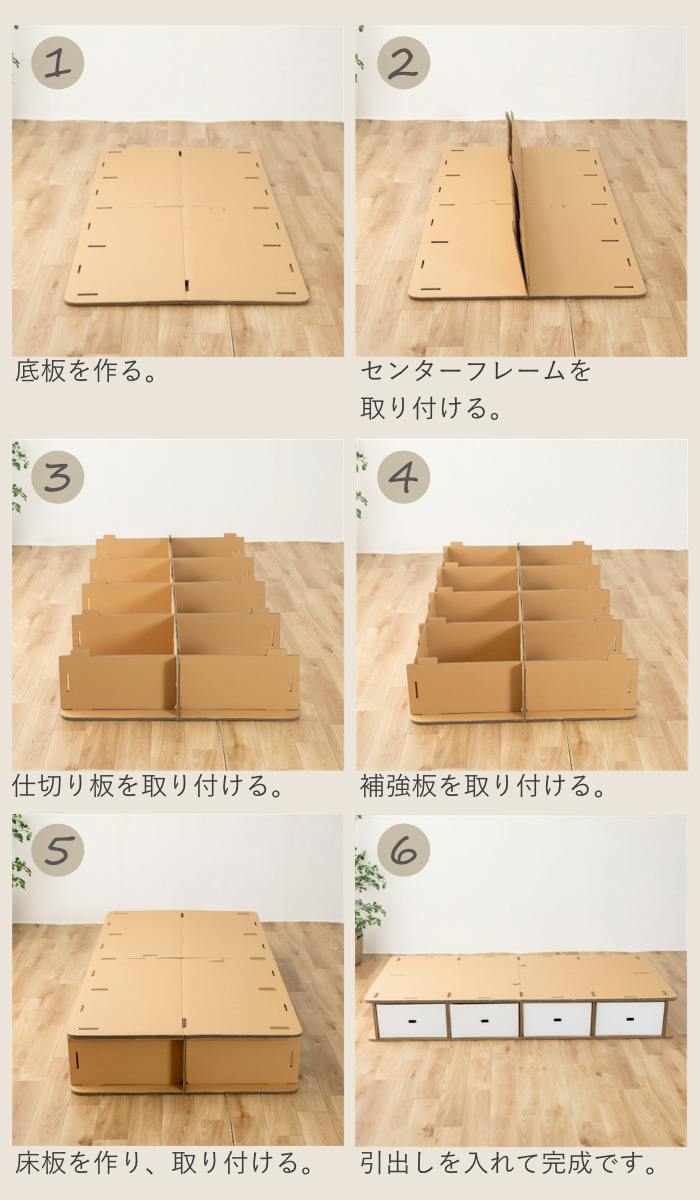 1

底板を作る。

2

センターフレームを取り付ける。

3

仕切り板を取り付ける。

4

補強板を取り付ける。

5

床板を作り、取り付ける。

6

引出しを入れて完成です。