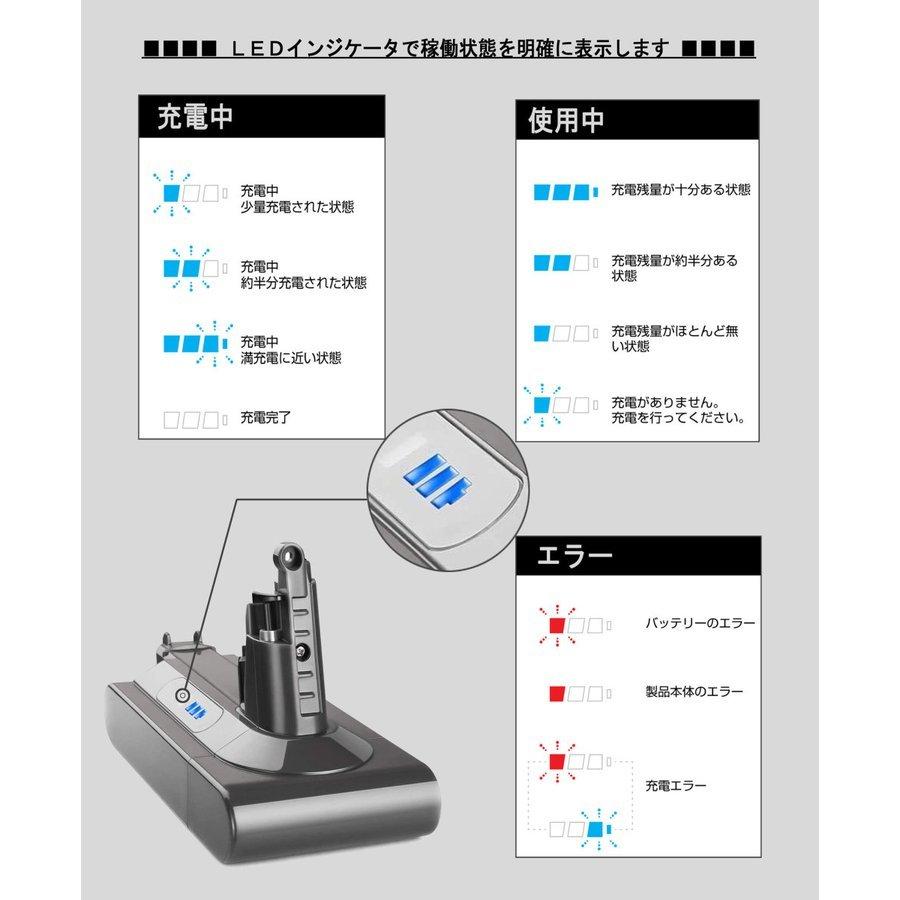 ■■■■ LEDインジケータで稼働状態を明確に表示します ■■■■

充電中

充電中
少量充電された状態

充電中
約半分充電された状態

充電中
満充電に近い状態

充電完了

使用中

充電残量が十分ある状態

充電残量が約半分ある状態

充電残量がほとんど無い状態

充電がありません。
充電を行ってください。

エラー

バッテリーのエラー

製品本体のエラー

充電エラー