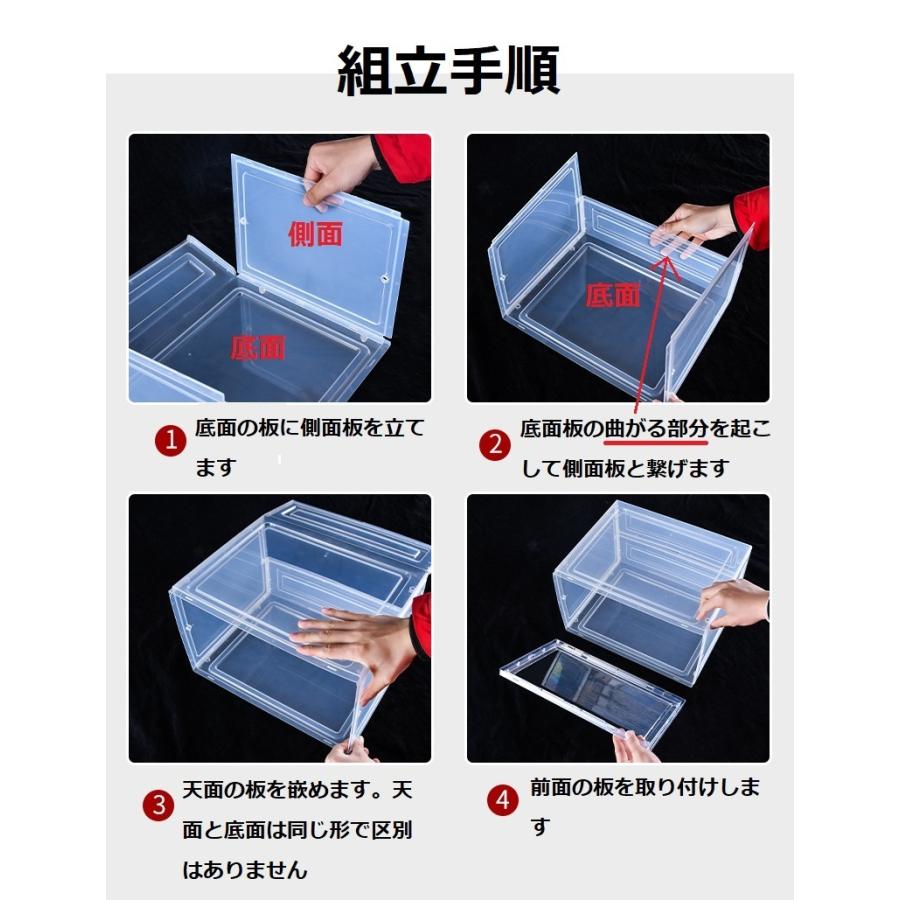 組立手順

側面

底面

1 底面の板に側面板を立てます

底面

2 底面板の曲がる部分を起こして側面板と繋げます

3 天面の板を嵌めます。天面と底面は同じ形で区別はありません

4 前面の板を取り付けします