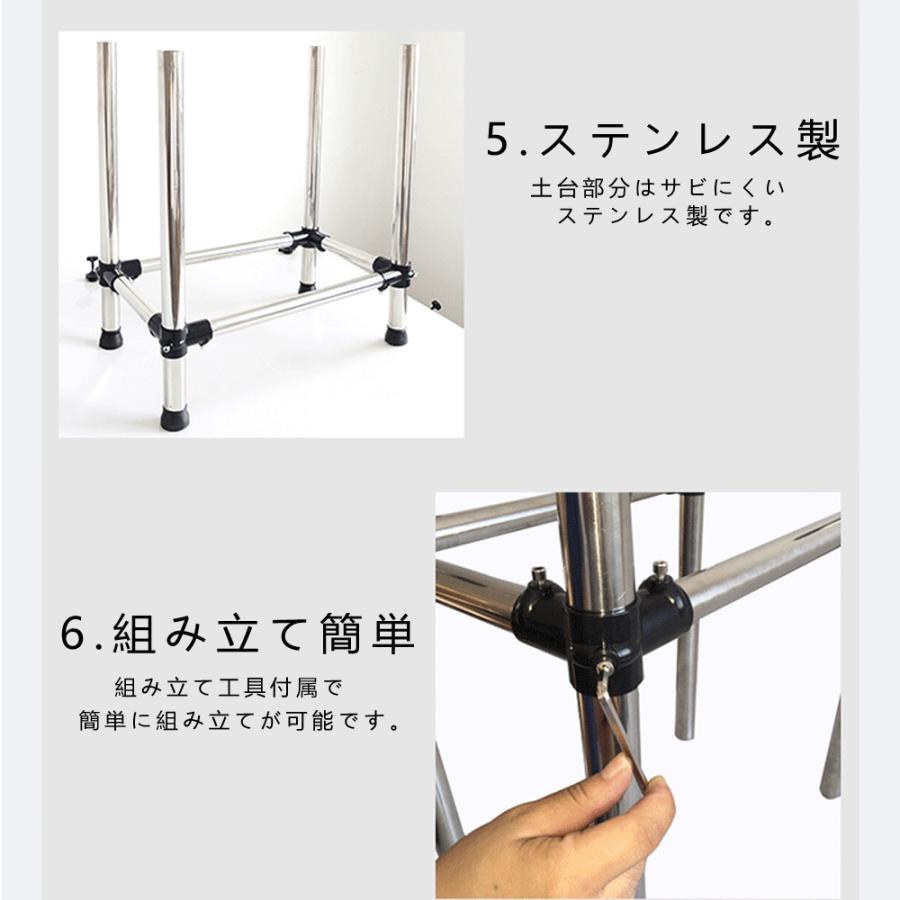 5.ステンレス製

土台部分はサビにくい
ステンレス製です。

6.組み立て簡単

組み立て工具付属で
簡単に組み立てが可能です。