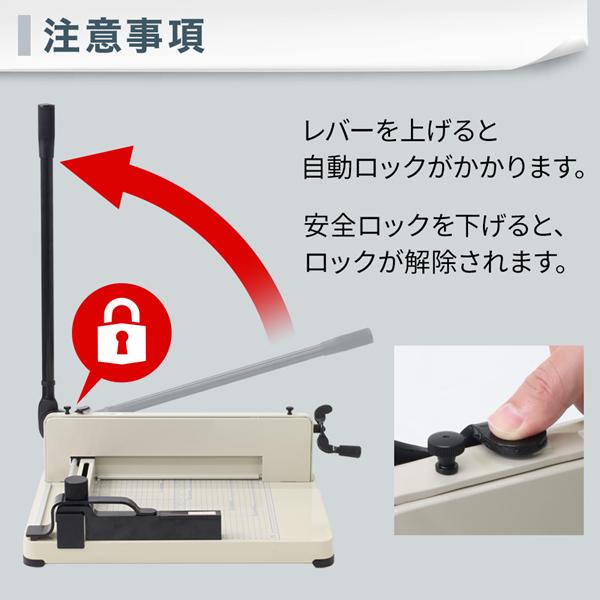 注意事項

レバーを上げると
自動ロックがかかります。

安全ロックを下げると、
ロックが解除されます。