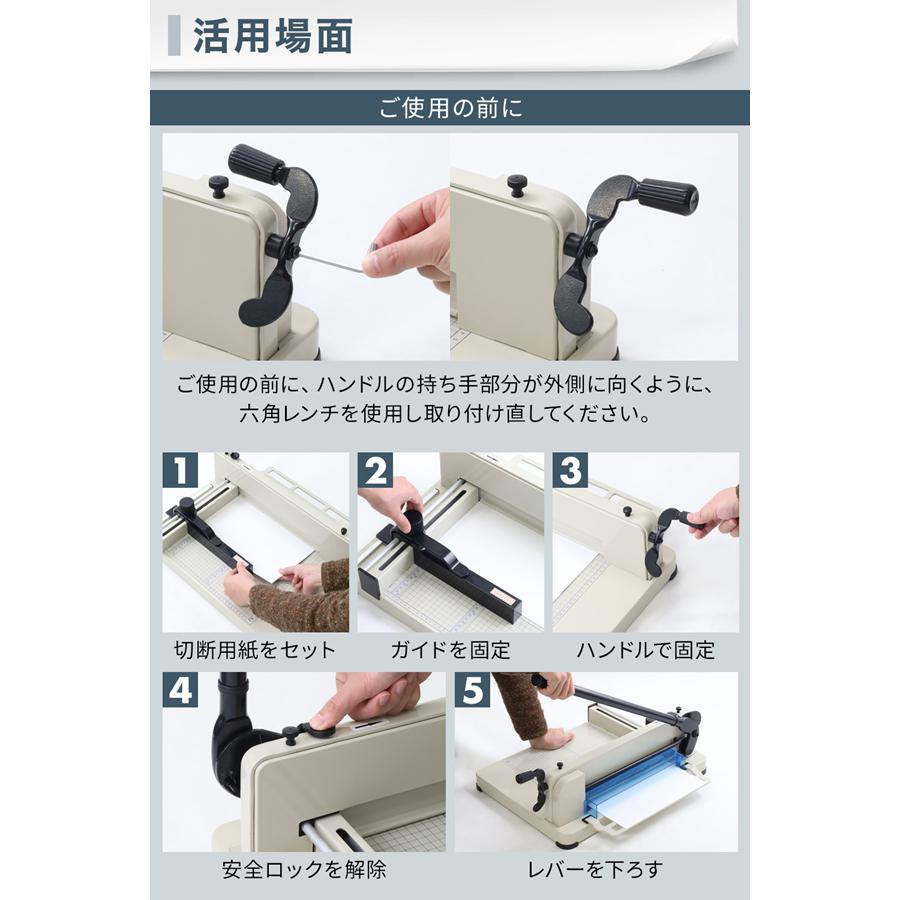 活用場面

ご使用の前に

ご使用の前に、ハンドルの持ち手部分が外側に向くように、六角レンチを使用し取り付け直してください。

1
切断用紙をセット

2
ガイドを固定

3
ハンドルで固定

4
安全ロックを解除

5
レバーを下ろす