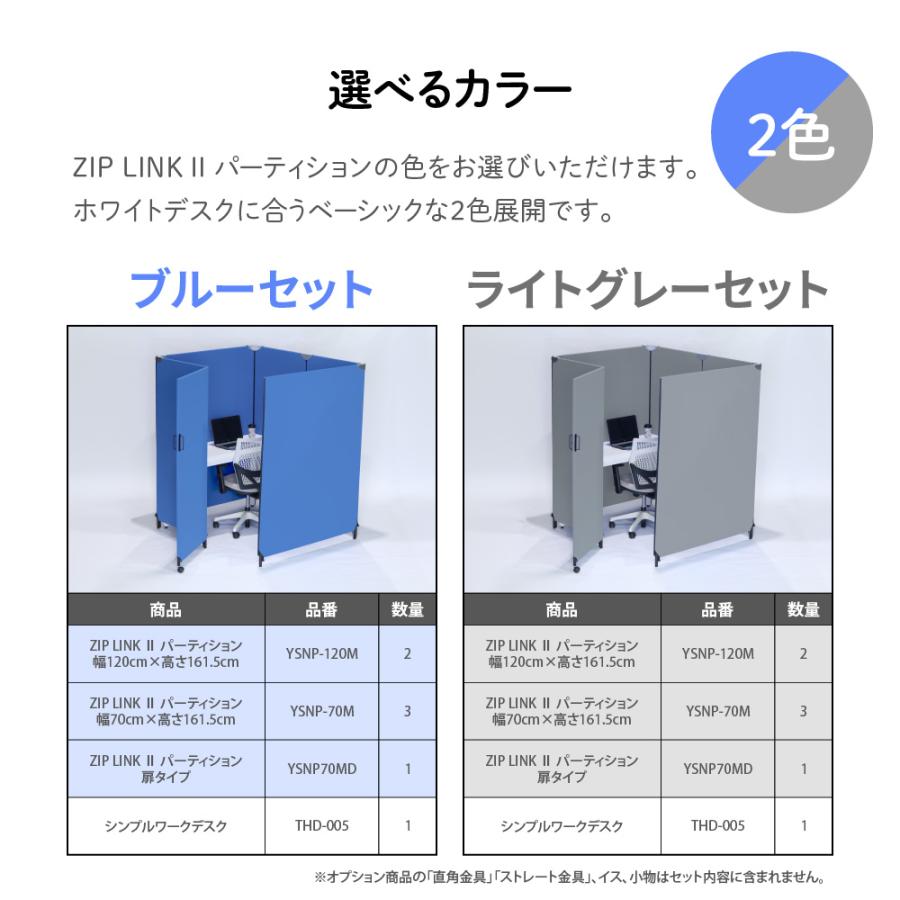 選べるカラー

2色

ZIP LINK II パーティションの色をお選びいただけます。
ホワイトデスクに合うベーシックな2色展開です。

ブルーセット

| 商品 | 品番 | 数量 |
|---|---|---|
| ZIP LINK II パーティション 幅120cm×高さ161.5cm | YSNP-120M | 2 |
| ZIP LINK II パーティション 幅70cm×高さ161.5cm | YSNP-70M | 3 |
| ZIP LINK II パーティション 扉タイプ | YSNP70MD | 1 |
| シンプルワークデスク | THD-005 | 1 |

ライトグレーセット

| 商品 | 品番 | 数量 |
|---|---|---|
| ZIP LINK II パーティション 幅120cm×高さ161.5cm | YSNP-120M | 2 |
| ZIP LINK II パーティション 幅70cm×高さ161.5cm | YSNP-70M | 3 |
| ZIP LINK II パーティション 扉タイプ | YSNP70MD | 1 |
| シンプルワークデスク | THD-005 | 1 |

※オプション商品の「直角金具」「ストレート金具」、イス、小物はセット内容に含まれません。