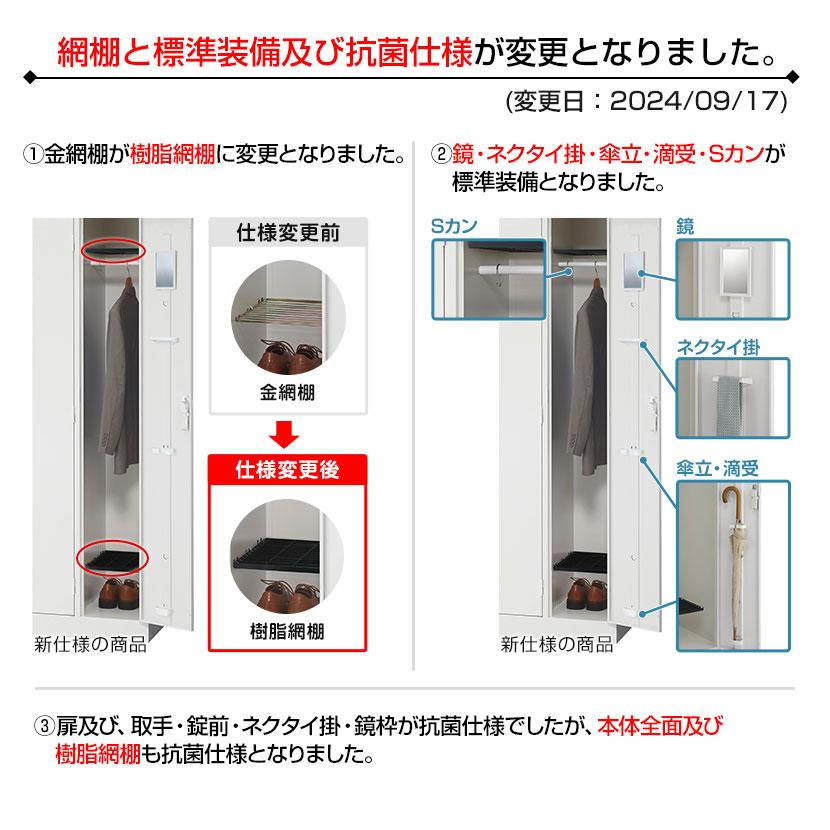 網棚と標準装備及び抗菌仕様が変更となりました。

(変更日：2024/09/17)

①金網棚が樹脂網棚に変更となりました。

仕様変更前

金網棚

仕様変更後

樹脂網棚

新仕様の商品

②鏡・ネクタイ掛・傘立・滴受・Sカンが標準装備となりました。

Sカン

鏡

ネクタイ掛

傘立・滴受

新仕様の商品

③扉及び、取手・錠前・ネクタイ掛・鏡枠が抗菌仕様でしたが、本体全面及び樹脂網棚も抗菌仕様となりました。