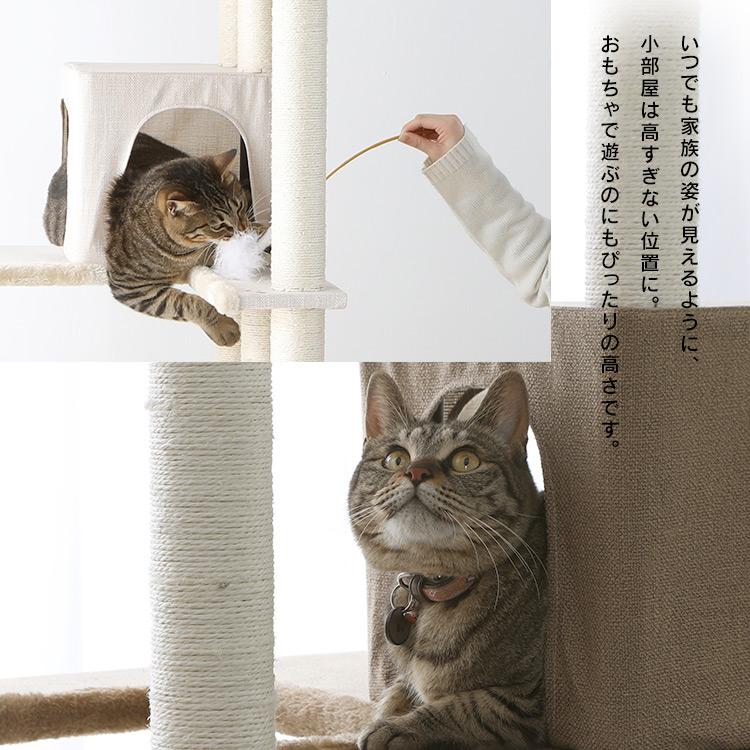 いつでも家族の姿が見えるように、
小部屋は高すぎない位置に。
おもちゃで遊ぶのにもぴったりの高さです。