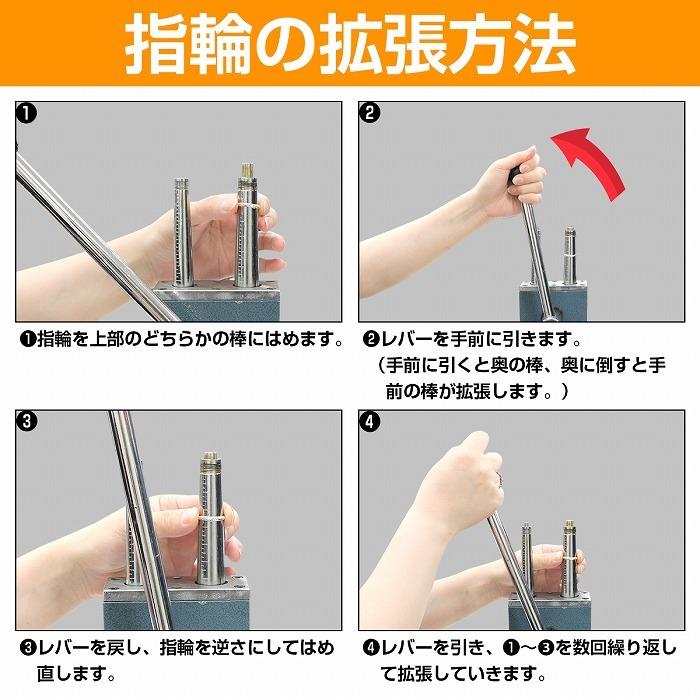 指輪の拡張方法

❶

❶指輪を上部のどちらかの棒にはめます。

❷

❷レバーを手前に引きます。
（手前に引くと奥の棒、奥に倒すと手前の棒が拡張します。）

❸

❸レバーを戻し、指輪を逆さにしてはめ直します。

❹

❹レバーを引き、❶～❸を数回繰り返して拡張していきます。