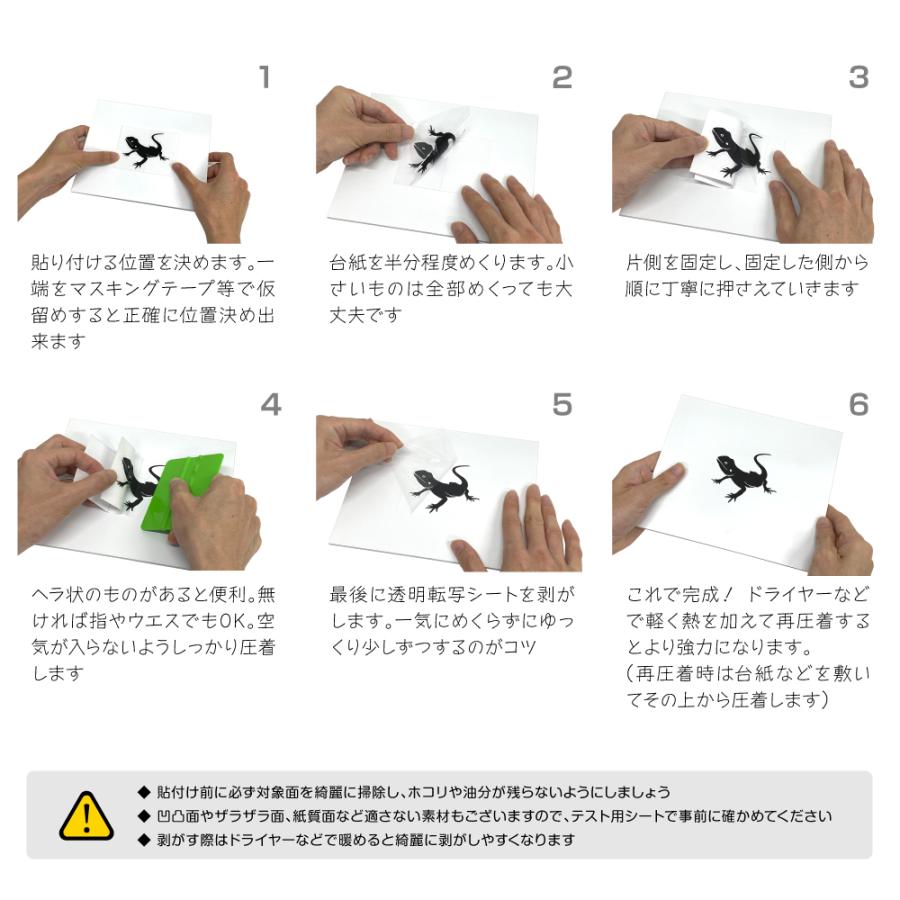 1

貼り付ける位置を決めます。一端をマスキングテープ等で仮留めすると正確に位置決め出来ます

2

台紙を半分程度めくります。小さいものは全部めくっても大丈夫です

3

片側を固定し、固定した側から順に丁寧に押さえていきます

4

ヘラ状のものがあると便利。無ければ指やウエスでもOK。空気が入らないようしっかり圧着します

5

最後に透明転写シートを剥がします。一気にめくらずにゆっくり少しずつするのがコツ

6

これで完成！ ドライヤーなどで軽く熱を加えて再圧着するとより強力になります。
（再圧着時は台紙などを敷いてその上から圧着します）

!

◆ 貼付け前に必ず対象面を綺麗に掃除し、ホコリや油分が残らないようにしましょう
◆ 凹凸面やザラザラ面、紙質面など適さない素材もございますので、テスト用シートで事前に確かめてください
◆ 剥がす際はドライヤーなどで暖めると綺麗に剥がしやすくなります