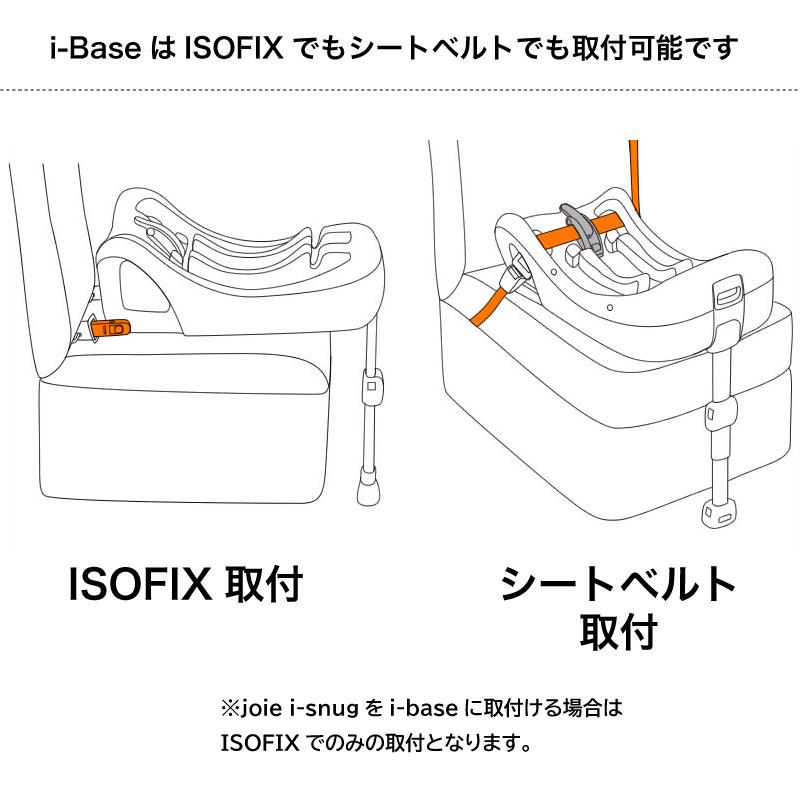 i-Base は ISOFIX でもシートベルトでも取付可能です

ISOFIX 取付

シートベルト
取付

※joie i-snug を i-base に取付ける場合は
ISOFIX でのみの取付となります。