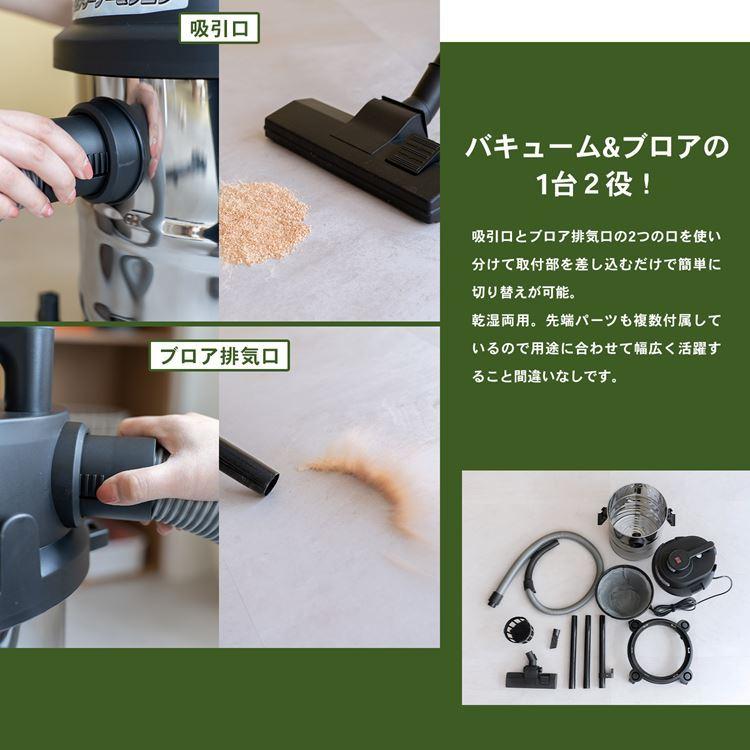 吸引口

ブロア排気口

バキューム&ブロアの
1台２役！

吸引口とブロア排気口の2つの口を使い分けて取付部を差し込むだけで簡単に切り替えが可能。
乾湿両用。先端パーツも複数付属しているので用途に合わせて幅広く活躍すること間違いなしです。