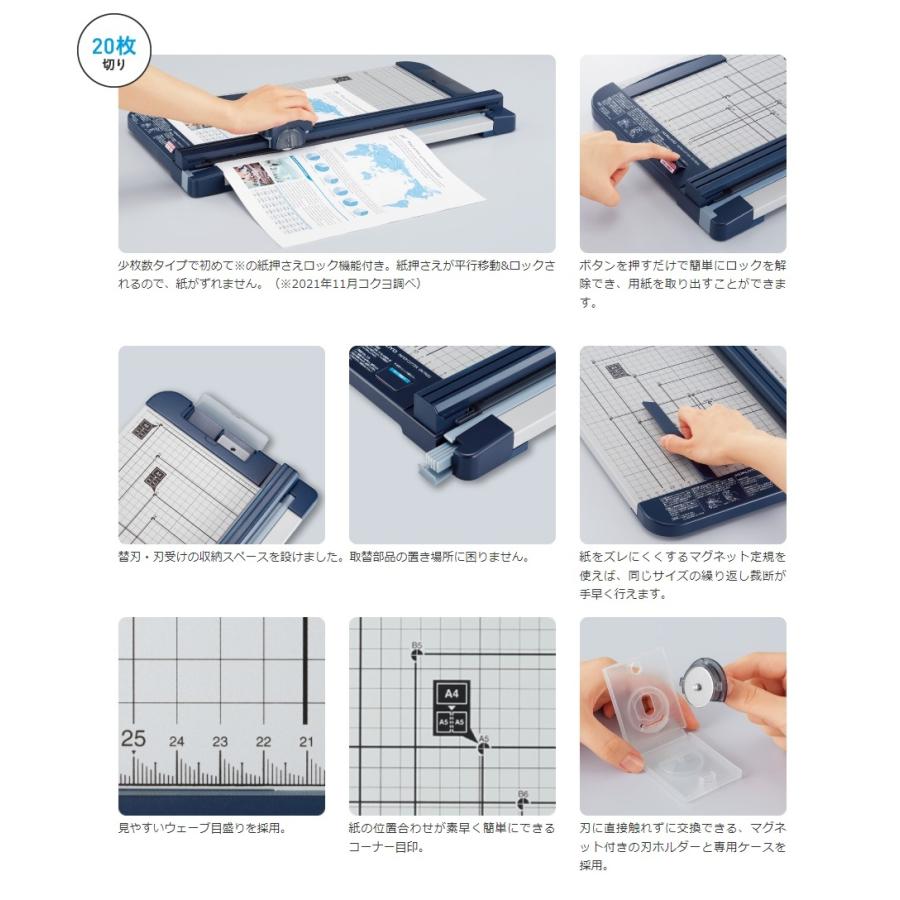 20枚
切り

少枚数タイプで初めて※の紙押さえロック機能付き。紙押さえが平行移動&ロックされるので、紙がずれません。（※2021年11月コクヨ調べ）

ボタンを押すだけで簡単にロックを解除でき、用紙を取り出すことができます。

替刃・刃受けの収納スペースを設けました。取替部品の置き場所に困りません。

紙をズレにくくするマグネット定規を使えば、同じサイズの繰り返し裁断が手早く行えます。

25 24 23 22 21

見やすいウェーブ目盛りを採用。

B5
A4
A5 A5
A5
B6

紙の位置合わせが素早く簡単にできるコーナー目印。

刃に直接触れずに交換できる、マグネット付きの刃ホルダーと専用ケースを採用。