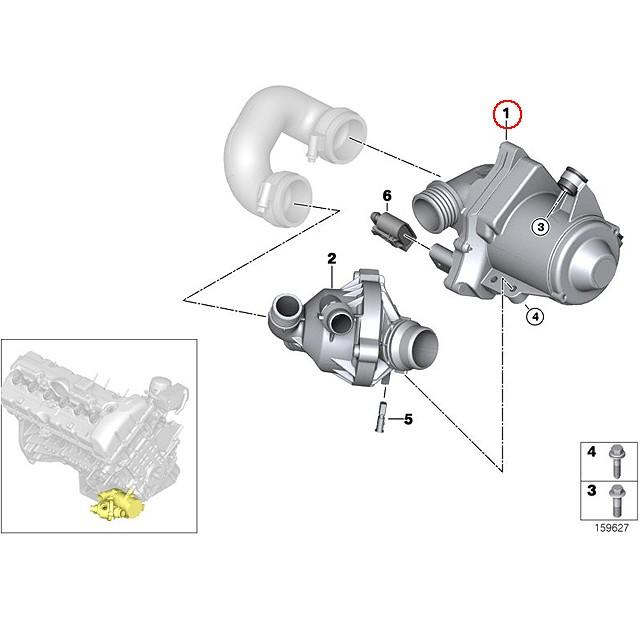 1
6
3
2
4
5
4
3
159627