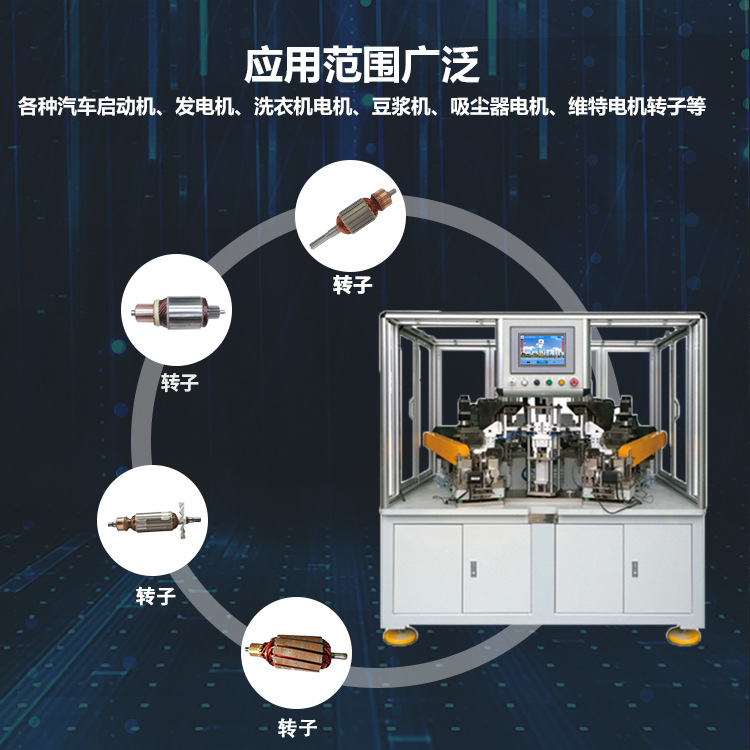 应用范围广泛

各种汽车启动机、发电机、洗衣机电机、豆浆机、吸尘器电机、维特电机转子等

转子

转子

转子

转子