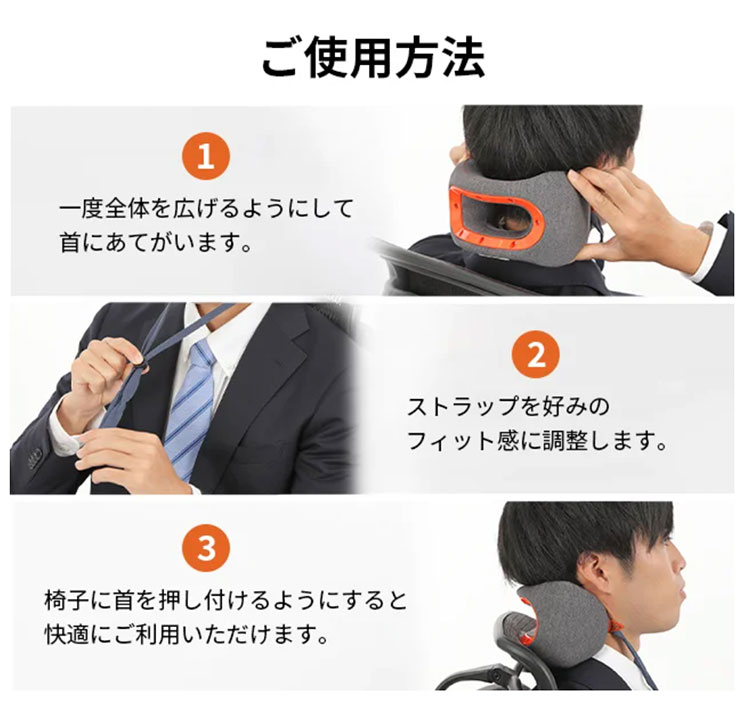 ご使用方法

1

一度全体を広げるようにして首にあてがいます。

2

ストラップを好みのフィット感に調整します。

3

椅子に首を押し付けるようにすると快適にご利用いただけます。