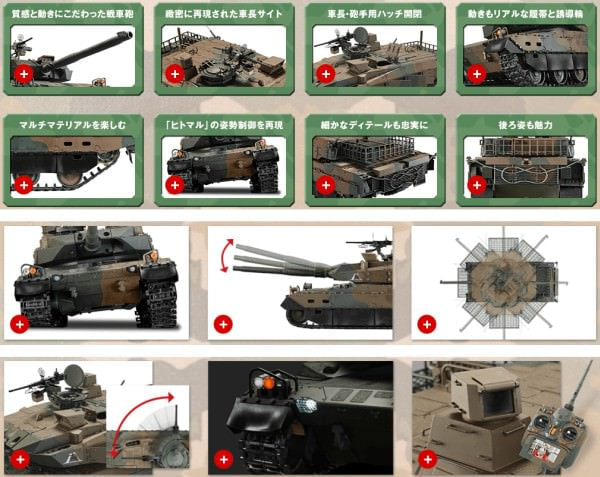 質感と動きにこだわった戦車砲

緻密に再現された車長サイト

車長･砲手用ハッチ開閉

動きもリアルな履帯と誘導輪

マルチマテリアルを楽しむ

「ヒトマル」の姿勢制御を再現

細かなディテールも忠実に

後ろ姿も魅力