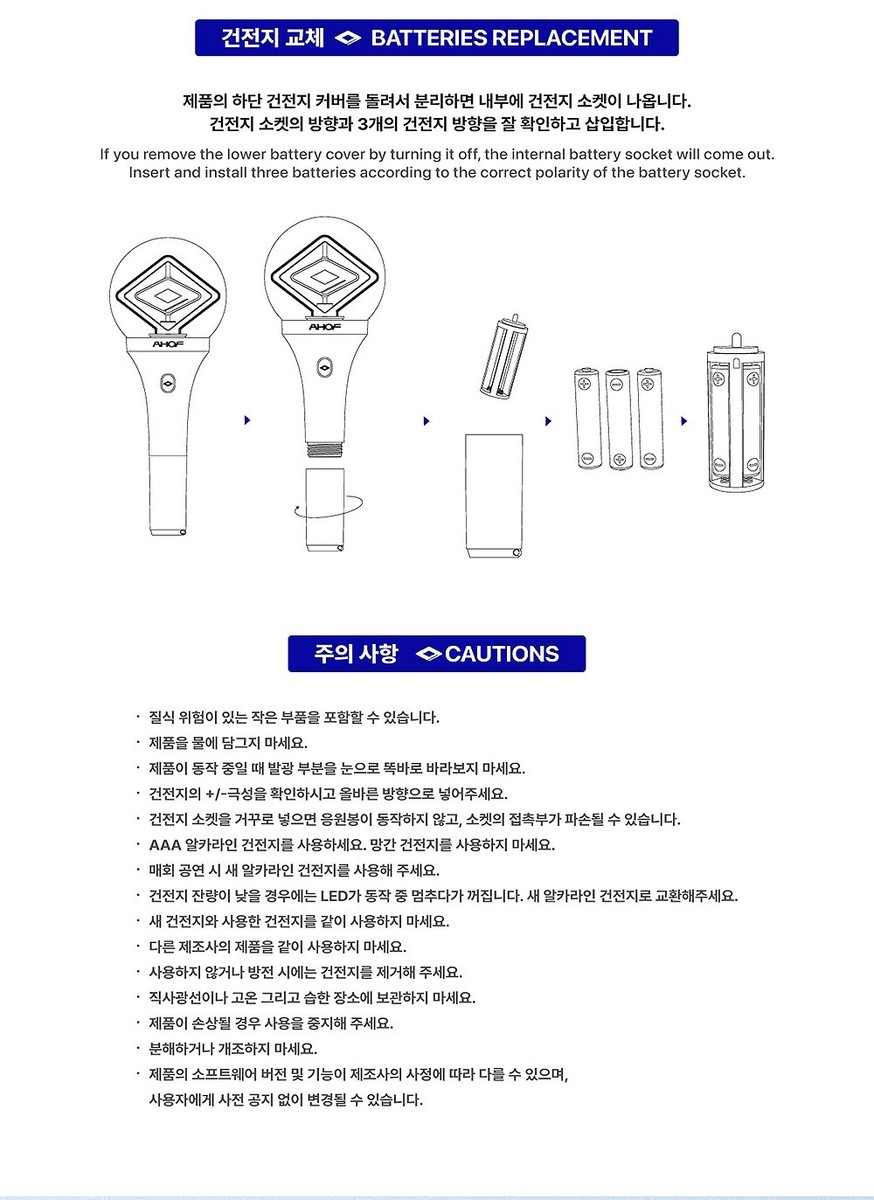 건전지 교체 BATTERIES REPLACEMENT

제품의 하단 건전지 커버를 돌려서 분리하면 내부에 건전지 소켓이 나옵니다.
건전지 소켓의 방향과 3개의 건전지 방향을 잘 확인하고 삽입합니다.

If you remove the lower battery cover by turning it off, the internal battery socket will come out.
Insert and install three batteries according to the correct polarity of the battery socket.

AHOF

AHOF

주의 사항 CAUTIONS

· 질식 위험이 있는 작은 부품을 포함할 수 있습니다.
· 제품을 물에 담그지 마세요.
· 제품이 동작 중일 때 발광 부분을 눈으로 똑바로 바라보지 마세요.
· 건전지의 +/-극성을 확인하시고 올바른 방향으로 넣어주세요.
· 건전지 소켓을 거꾸로 넣으면 응원봉이 동작하지 않고, 소켓의 접촉부가 파손될 수 있습니다.
· AAA 알카라인 건전지를 사용하세요. 망간 건전지를 사용하지 마세요.
· 매회 공연 시 새 알카라인 건전지를 사용해 주세요.
· 건전지 잔량이 낮을 경우에는 LED가 동작 중 멈추다가 꺼집니다. 새 알카라인 건전지로 교환해주세요.
· 새 건전지와 사용한 건전지를 같이 사용하지 마세요.
· 다른 제조사의 제품을 같이 사용하지 마세요.
· 사용하지 않거나 방전 시에는 건전지를 제거해 주세요.
· 직사광선이나 고온 그리고 습한 장소에 보관하지 마세요.
· 제품이 손상될 경우 사용을 중지해 주세요.
· 분해하거나 개조하지 마세요.
· 제품의 소프트웨어 버전 및 기능이 제조사의 사정에 따라 다를 수 있으며, 사용자에게 사전 공지 없이 변경될 수 있습니다.