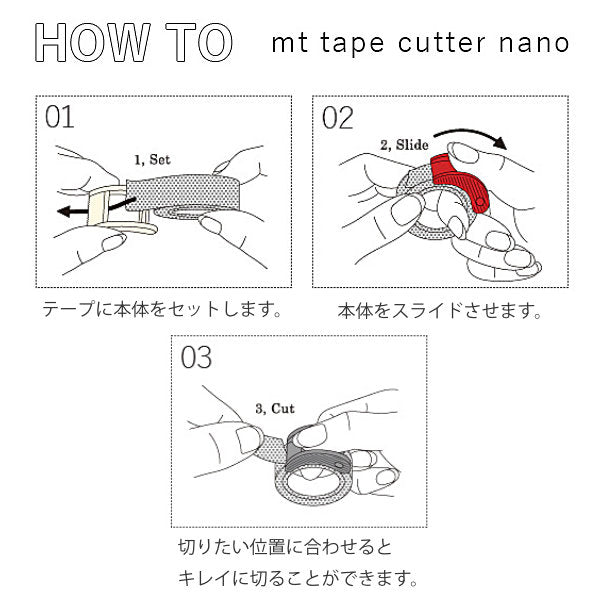 HOW TO mt tape cutter nano

01

1, Set

テープに本体をセットします。

02

2, Slide

本体をスライドさせます。

03

3, Cut

切りたい位置に合わせると
キレイに切ることができます。