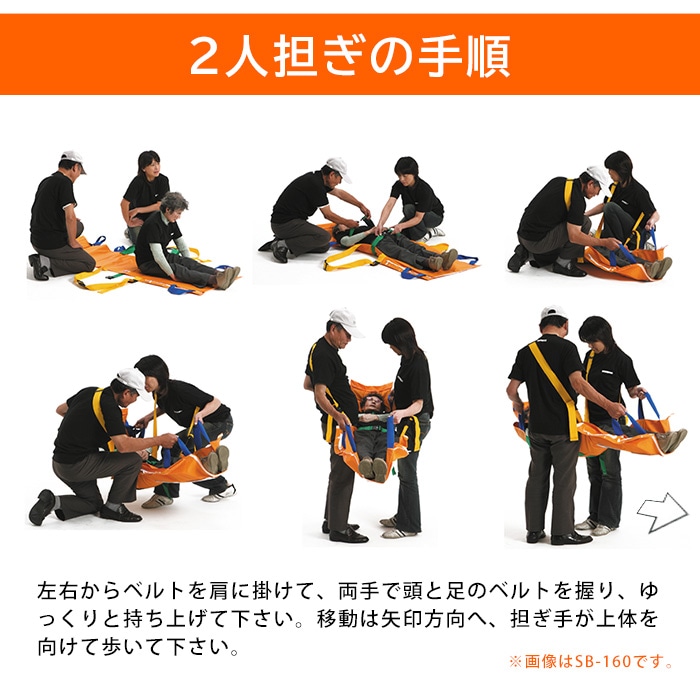 2人担ぎの手順

左右からベルトを肩に掛けて、両手で頭と足のベルトを握り、ゆっくりと持ち上げて下さい。移動は矢印方向へ、担ぎ手が上体を向けて歩いて下さい。

※画像はSB-160です。