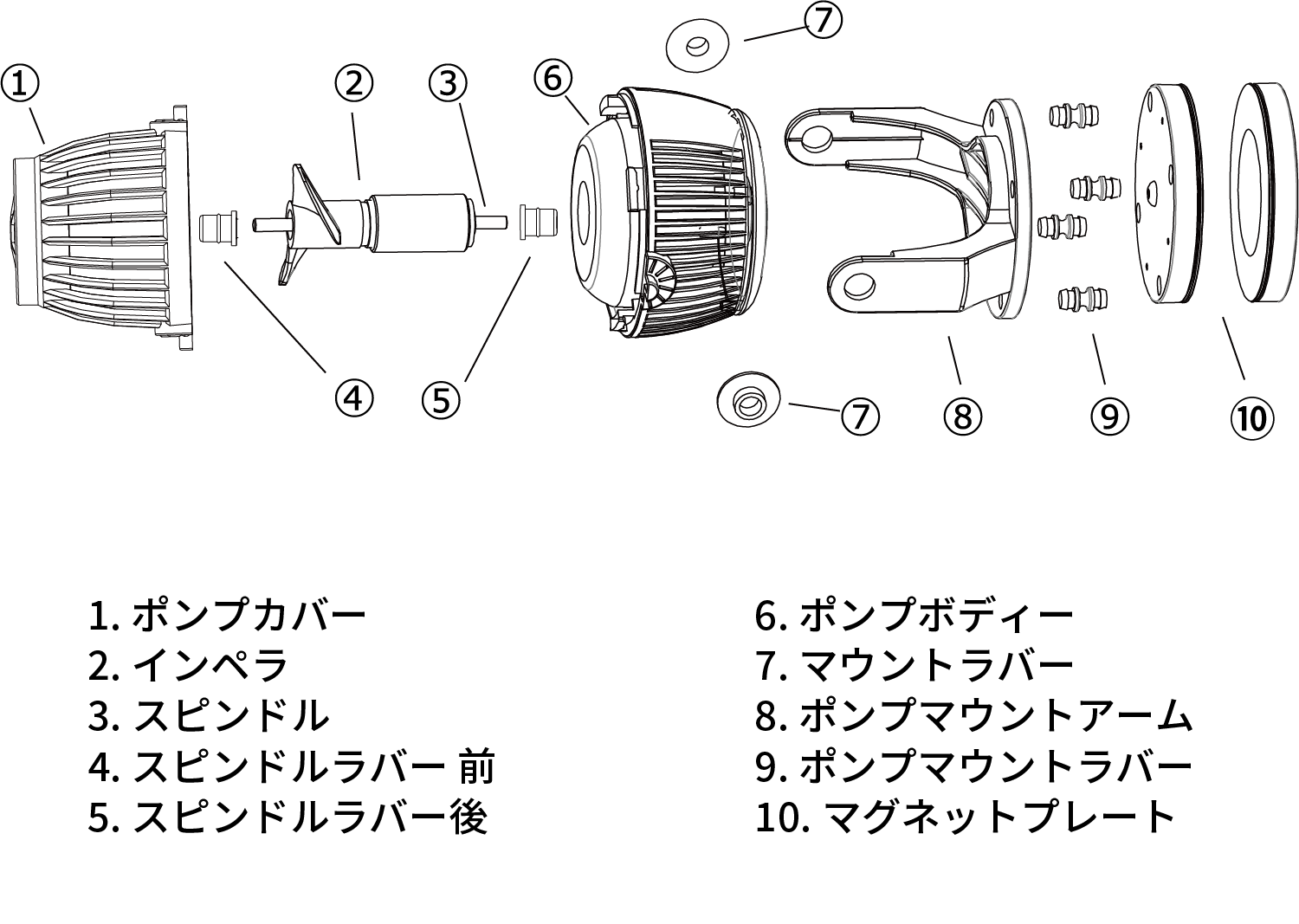 ⑦
①
②
③
⑥
④
⑤
⑦
⑧
⑨
⑩

1. ポンプカバー
2. インペラ
3. スピンドル
4. スピンドルラバー 前
5. スピンドルラバー後

6. ポンプボディー
7. マウントラバー
8. ポンプマウントアーム
9. ポンプマウントラバー
10. マグネットプレート