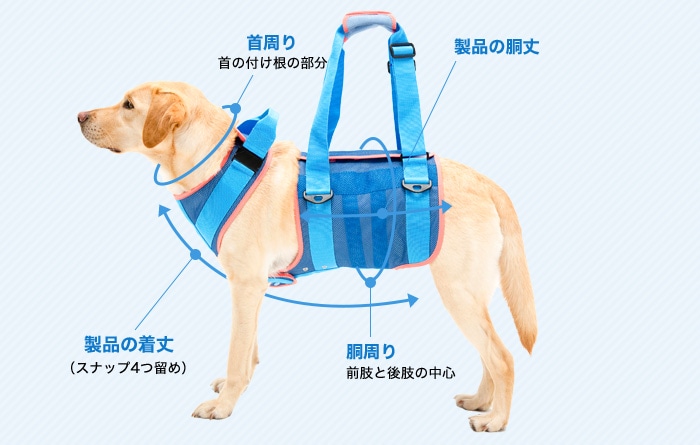 首周り
首の付け根の部分

製品の胴丈

製品の着丈
（スナップ4つ留め）

胴周り
前肢と後肢の中心