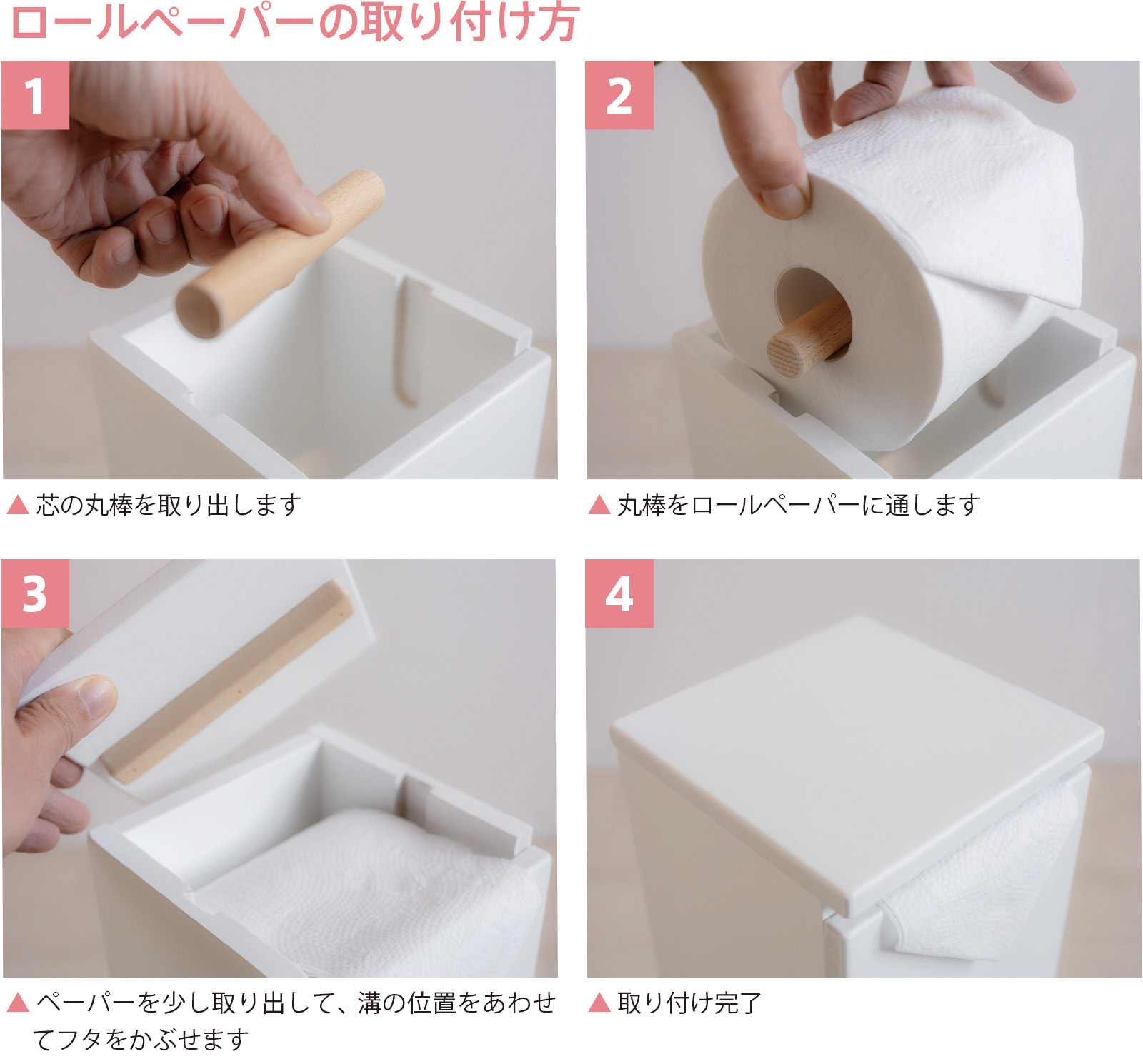 ロールペーパーの取り付け方

1

▲ 芯の丸棒を取り出します

2

▲ 丸棒をロールペーパーに通します

3

▲ ペーパーを少し取り出して、溝の位置をあわせてフタをかぶせます

4

▲ 取り付け完了