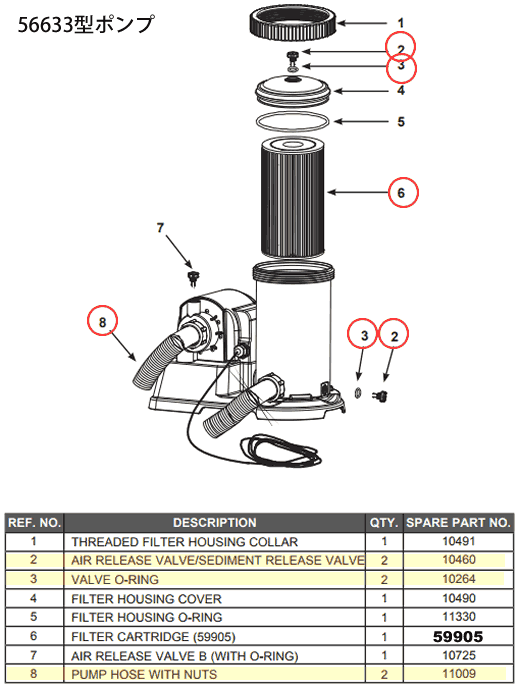 56633型ポンプ

1
2
3
4
5
6
7
8
3
2

| REF. NO. | DESCRIPTION | QTY. | SPARE PART NO. |
|---|---|---|---|
| 1 | THREADED FILTER HOUSING COLLAR | 1 | 10491 |
| 2 | AIR RELEASE VALVE/SEDIMENT RELEASE VALVE | 2 | 10460 |
| 3 | VALVE O-RING | 2 | 10264 |
| 4 | FILTER HOUSING COVER | 1 | 10490 |
| 5 | FILTER HOUSING O-RING | 1 | 11330 |
| 6 | FILTER CARTRIDGE (59905) | 1 | 59905 |
| 7 | AIR RELEASE VALVE B (WITH O-RING) | 1 | 10725 |
| 8 | PUMP HOSE WITH NUTS | 2 | 11009 |