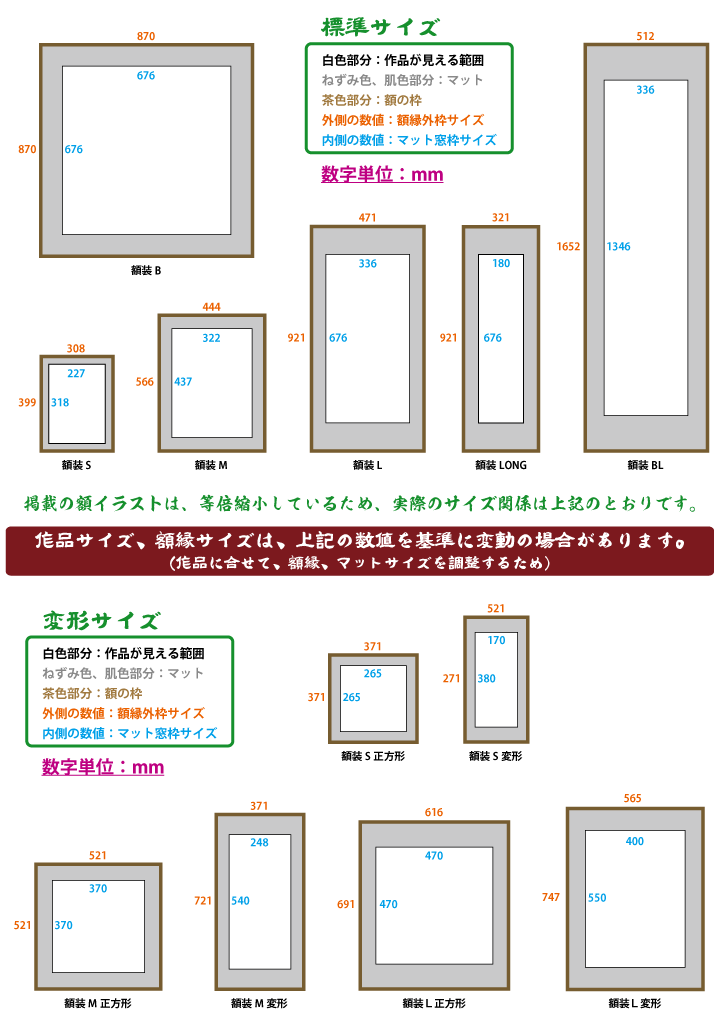 標準サイズ

白色部分：作品が見える範囲
ねずみ色、肌色部分：マット
茶色部分：額の枠
外側の数値：額縁外枠サイズ
内側の数値：マット窓枠サイズ

数字単位：mm

870
676
870
676
額装 B

512
336
1652
1346
額装 BL

471
336
921
676
額装 L

321
180
921
676
額装 LONG

444
322
566
437
額装 M

308
227
399
318
額装 S

掲載の額イラストは、等倍縮小しているため、実際のサイズ関係は上記のとおりです。

作品サイズ、額縁サイズは、上記の数値を基準に変動の場合があります。
（作品に合せて、額縁、マットサイズを調整するため）

変形サイズ

白色部分：作品が見える範囲
ねずみ色、肌色部分：マット
茶色部分：額の枠
外側の数値：額縁外枠サイズ
内側の数値：マット窓枠サイズ

数字単位：mm

371
265
371
265
額装 S 正方形

521
170
271
380
額装 S 変形

521
370
521
370
額装 M 正方形

371
248
721
540
額装 M 変形

616
470
691
470
額装 L 正方形

565
400
747
550
額装 L 変形