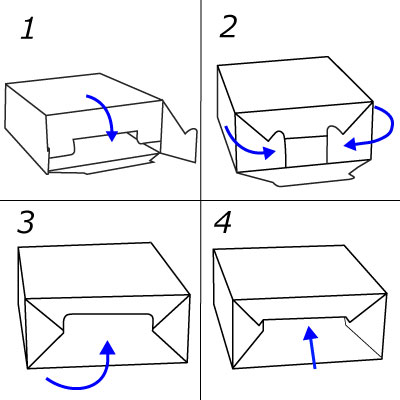 1

2

3

4