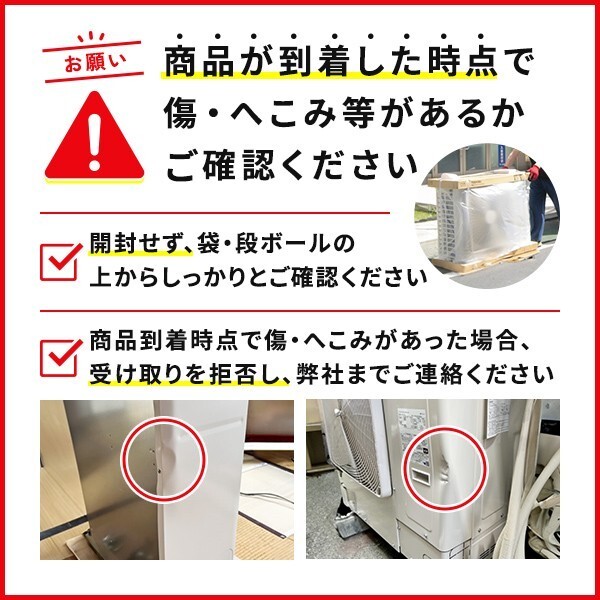 お願い

商品が到着した時点で傷・へこみ等があるかご確認ください

開封せず、袋・段ボールの上からしっかりとご確認ください

商品到着時点で傷・へこみがあった場合、受け取りを拒否し、弊社までご連絡ください