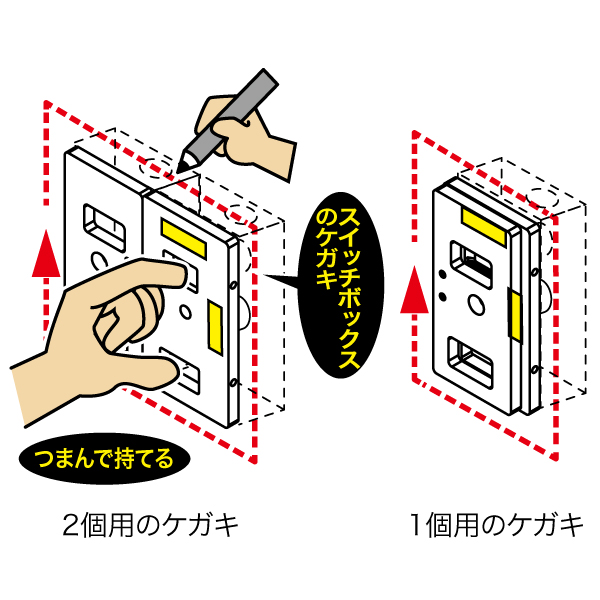 スイッチボックスのケガキ

つまんで持てる

2個用のケガキ

1個用のケガキ