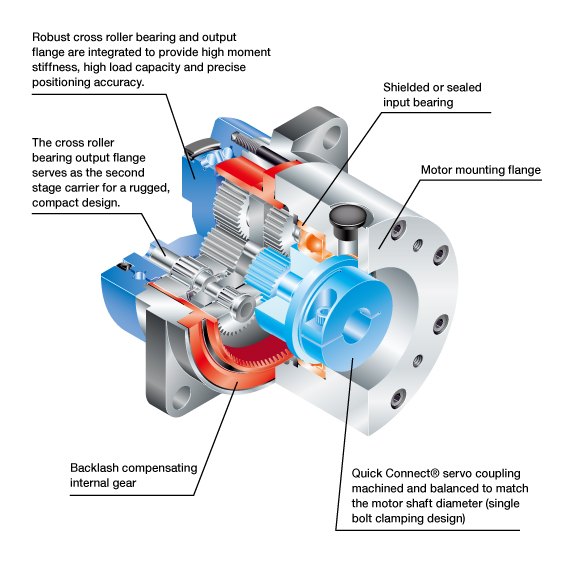 Robust cross roller bearing and output flange are integrated to provide high moment stiffness, high load capacity and precise positioning accuracy.

Shielded or sealed input bearing

The cross roller bearing output flange serves as the second stage carrier for a rugged, compact design.

Motor mounting flange

Backlash compensating internal gear

Quick Connect® servo coupling machined and balanced to match the motor shaft diameter (single bolt clamping design)