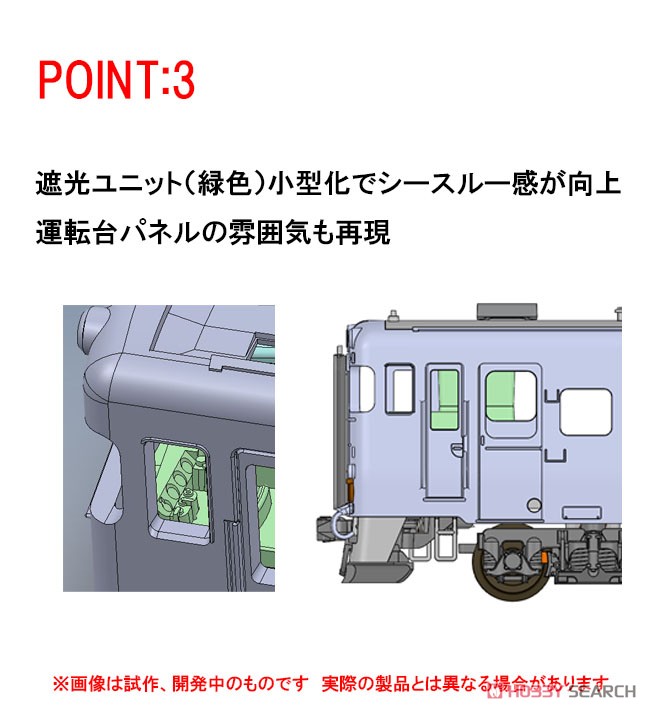 POINT:3

遮光ユニット（緑色）小型化でシースルー感が向上
運転台パネルの雰囲気も再現

※画像は試作、開発中のものです　実際の製品とは異なる場合があります

HOBBY SEARCH