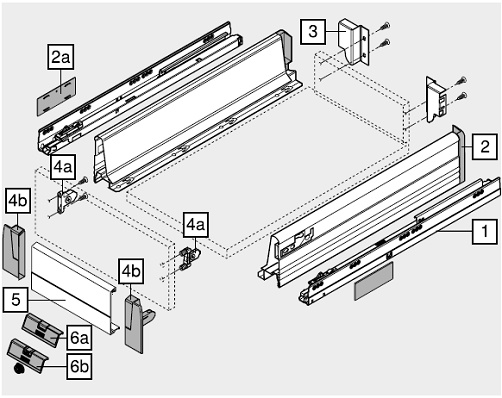 2a
3
2
4a
4b
4a
1
4b
5
6a
6b